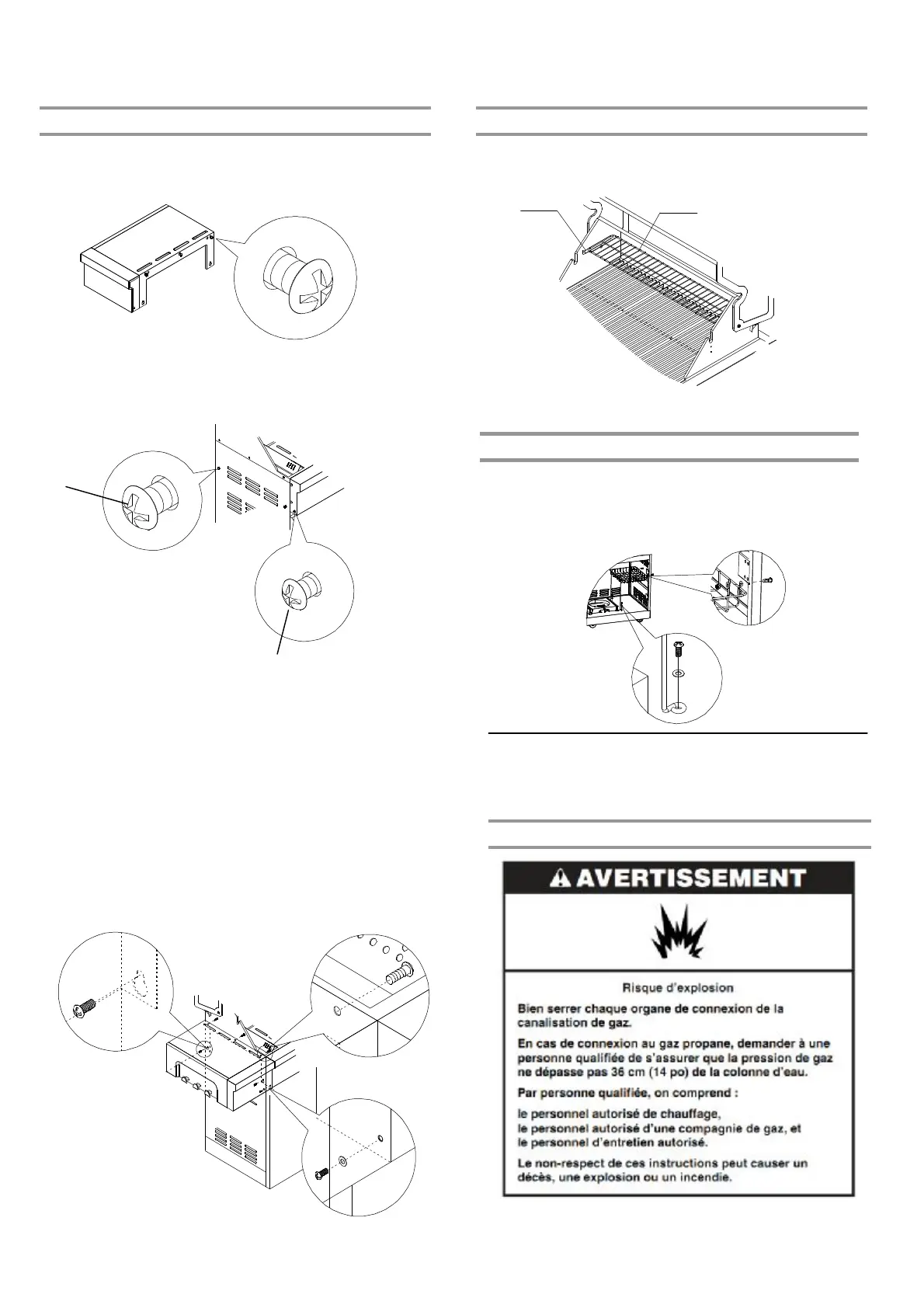 AVERTISSEMENT

Risque d'explosion

Bien serrer chaque organe de connexion de la canalisation de gaz.

En cas de connexion au gaz propane, demander à une personne qualifiée de s'assurer que la pression de gaz ne dépasse pas 36 cm (14 po) de la colonne d'eau.

Par personne qualifiée, on comprend :

le personnel autorisé de chauffage,
le personnel autorisé d'une compagnie de gaz, et
le personnel d'entretien autorisé.

Le non-respect de ces instructions peut causer un décès, une explosion ou un incendie.