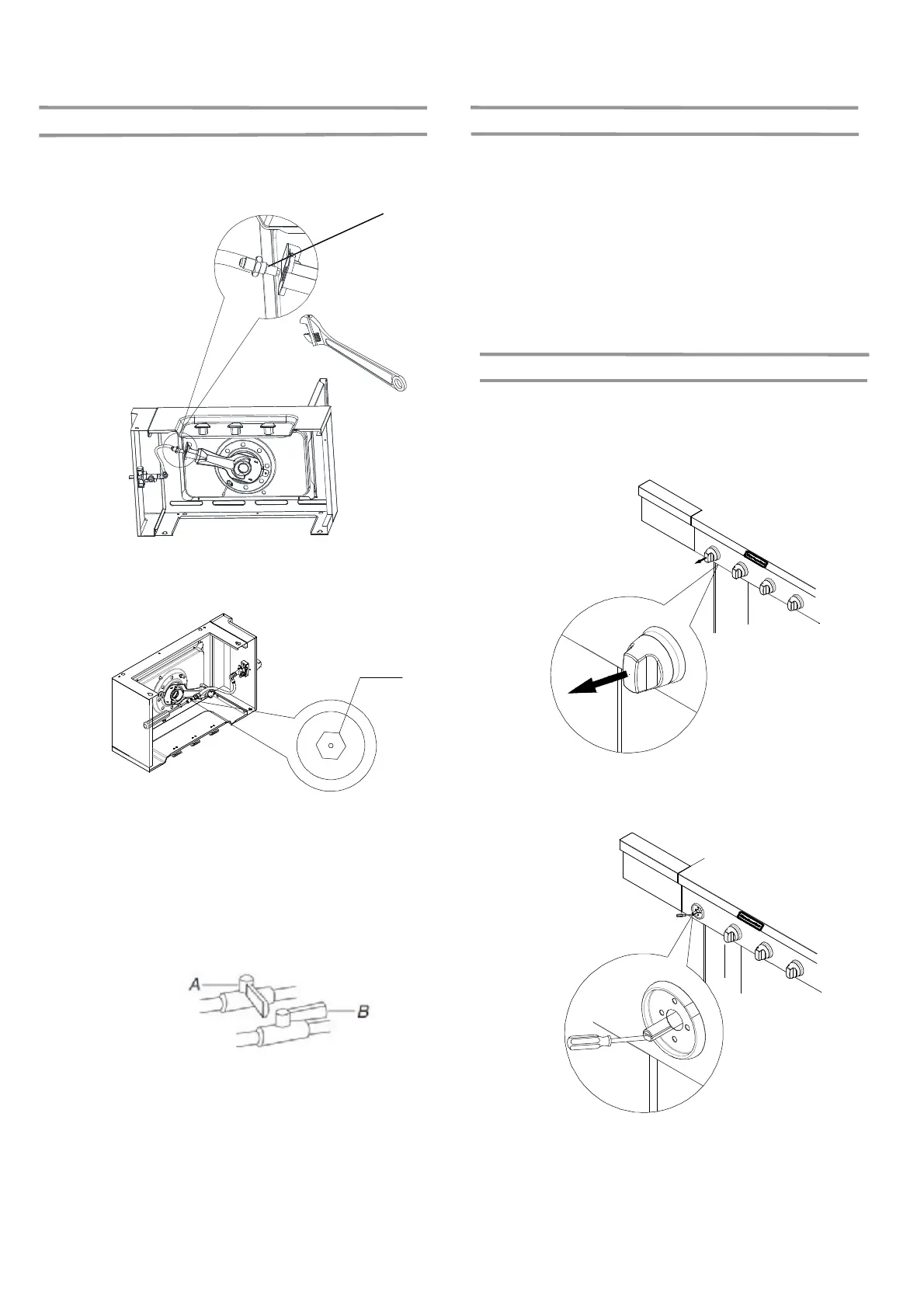 A

B