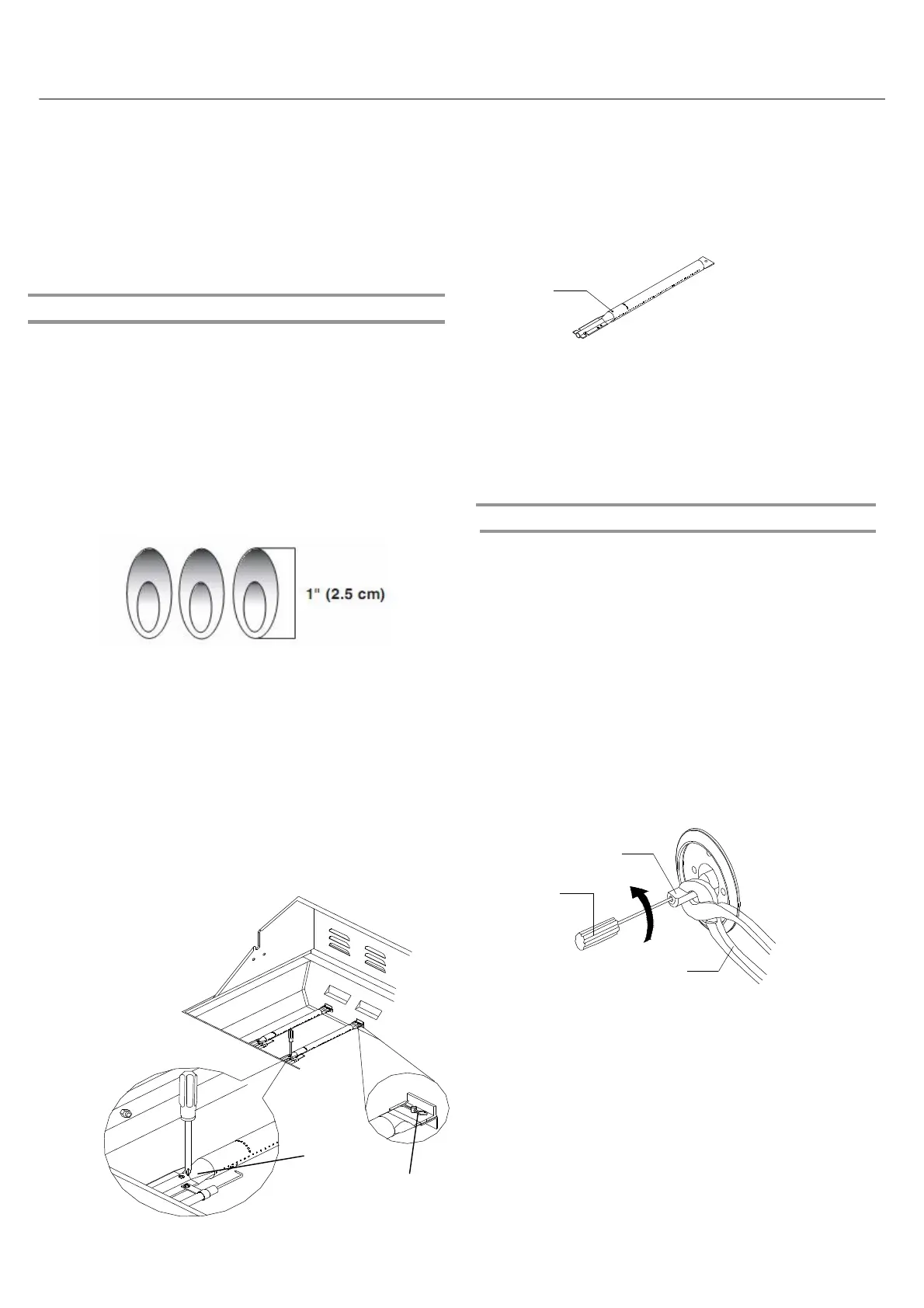 1" (2.5 cm)