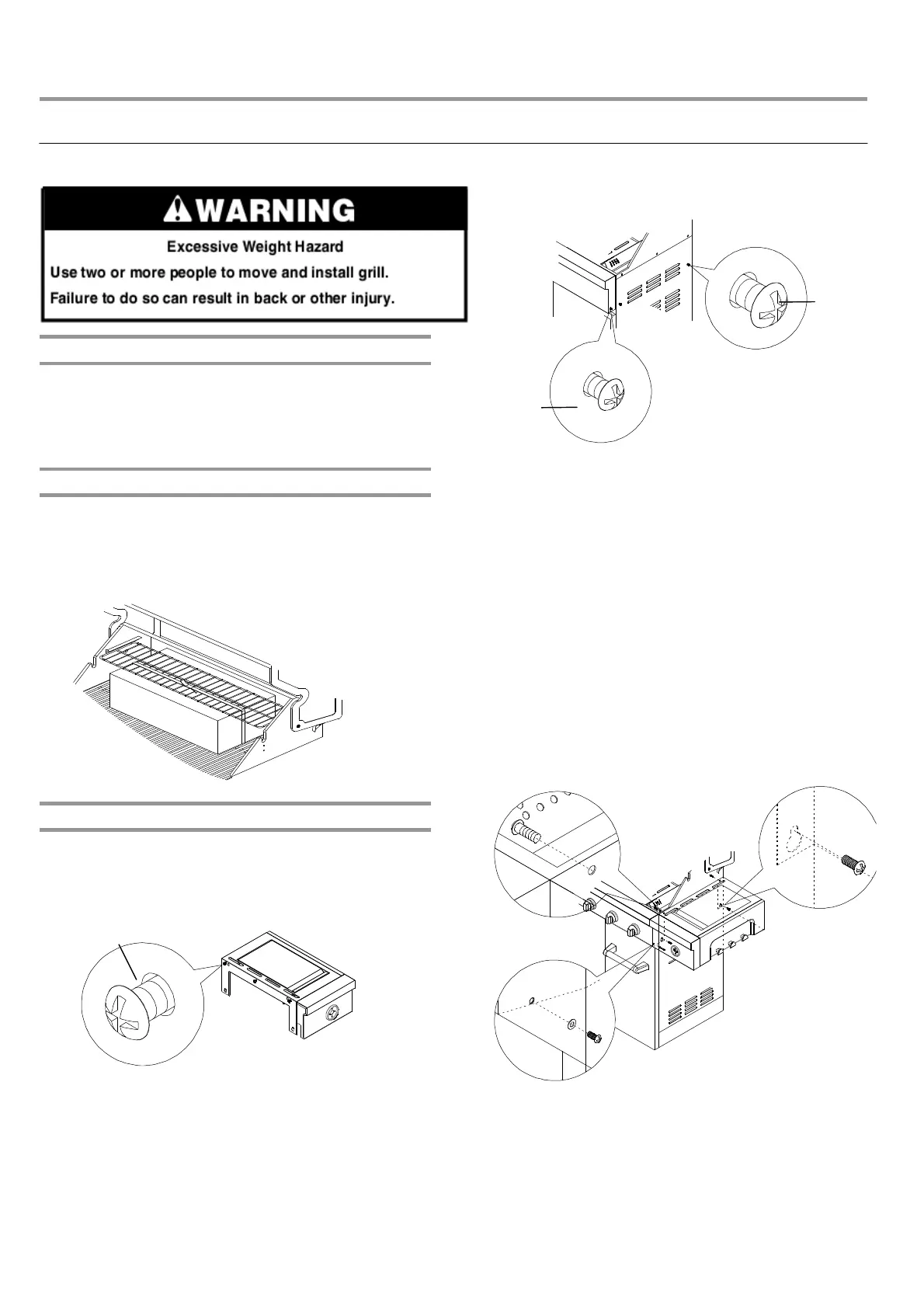 WARNING

Excessive Weight Hazard

Use two or more people to move and install grill.

Failure to do so can result in back or other injury.