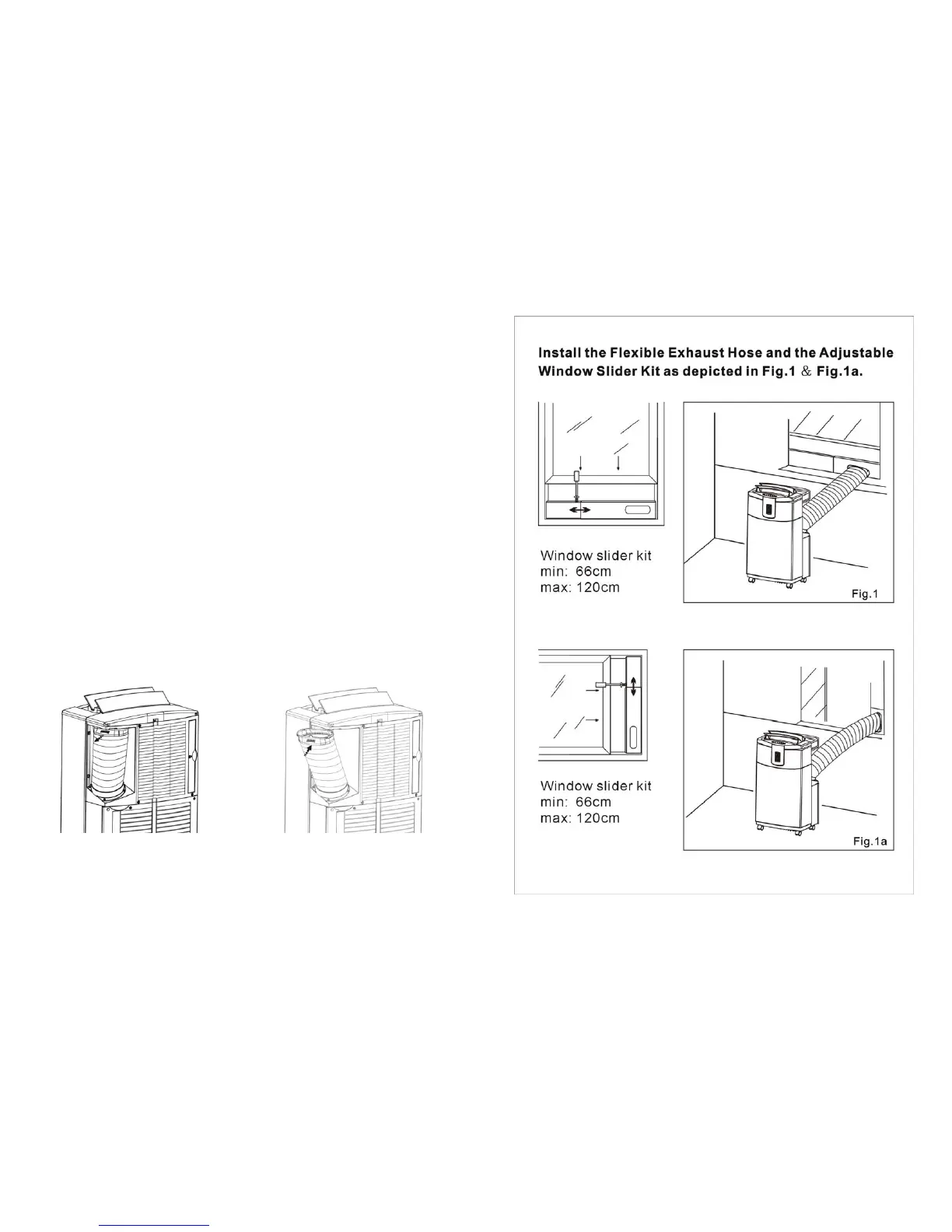 Install the Flexible Exhaust Hose and the Adjustable Window Slider Kit as depicted in Fig.1 & Fig.1a.

Window slider kit
min: 66cm
max: 120cm

Fig.1

Window slider kit
min: 66cm
max: 120cm

Fig.1a