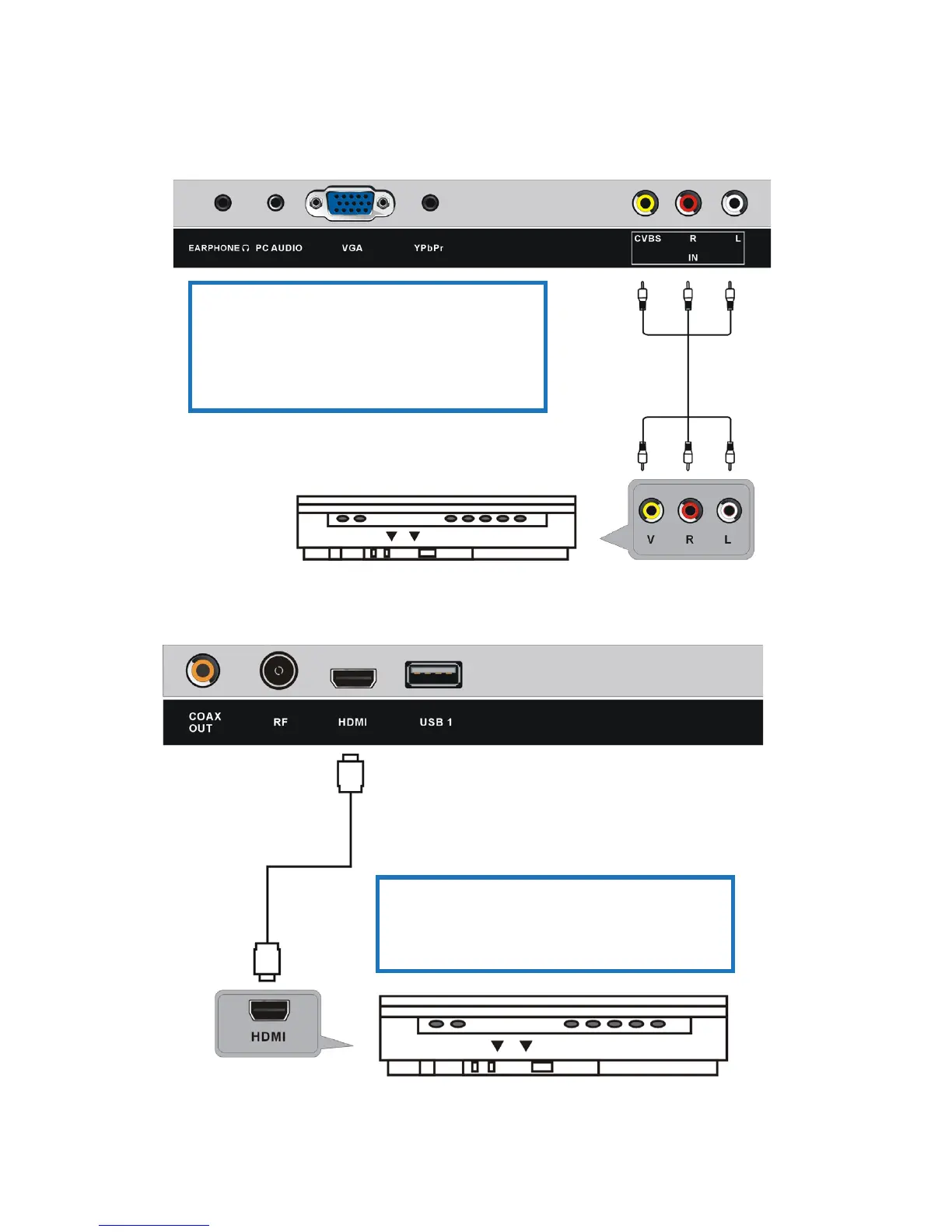 EARPHONE PC AUDIO VGA YPbPr

CVBS R L
IN

V R L

COAX OUT RF HDMI USB 1

HDMI