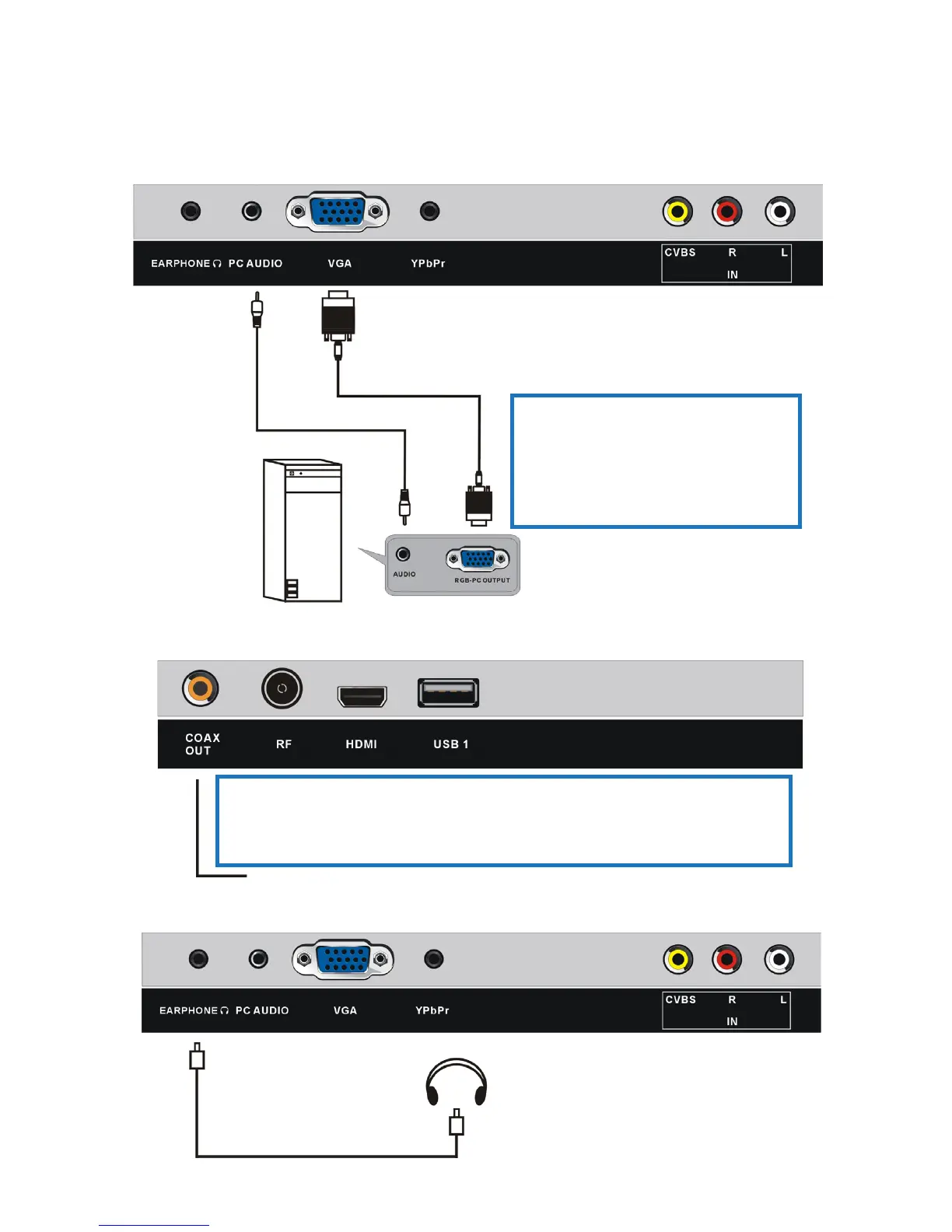 EARPHONE PC AUDIO VGA YPbPr

CVBS R L
IN

AUDIO RGB-PC OUTPUT

COAX OUT RF HDMI USB 1

EARPHONE PC AUDIO VGA YPbPr

CVBS R L
IN