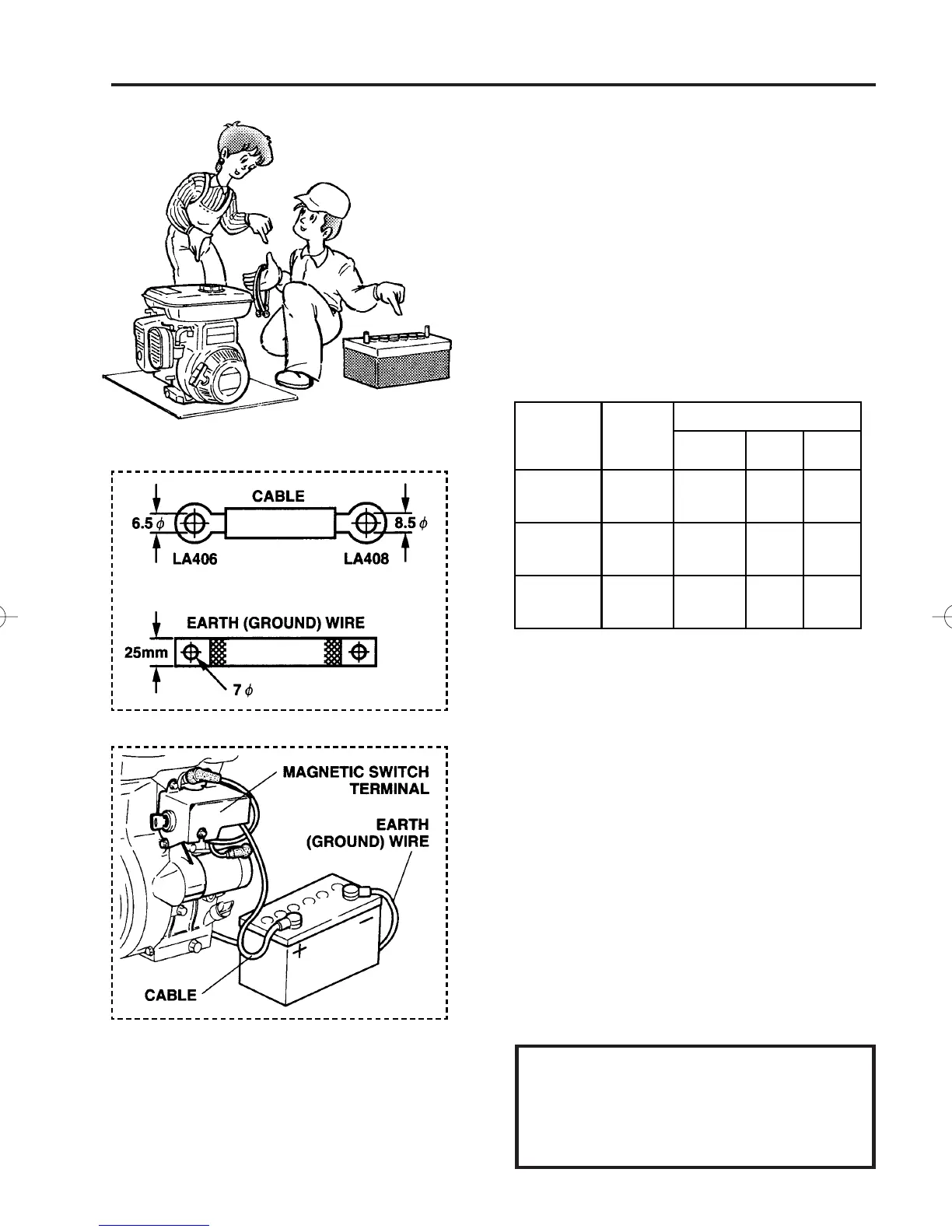 CABLE

6.5 $\phi$

8.5 $\phi$

LA406

LA408

EARTH (GROUND) WIRE

25mm

7 $\phi$

MAGNETIC SWITCH TERMINAL

EARTH (GROUND) WIRE

CABLE

+

−