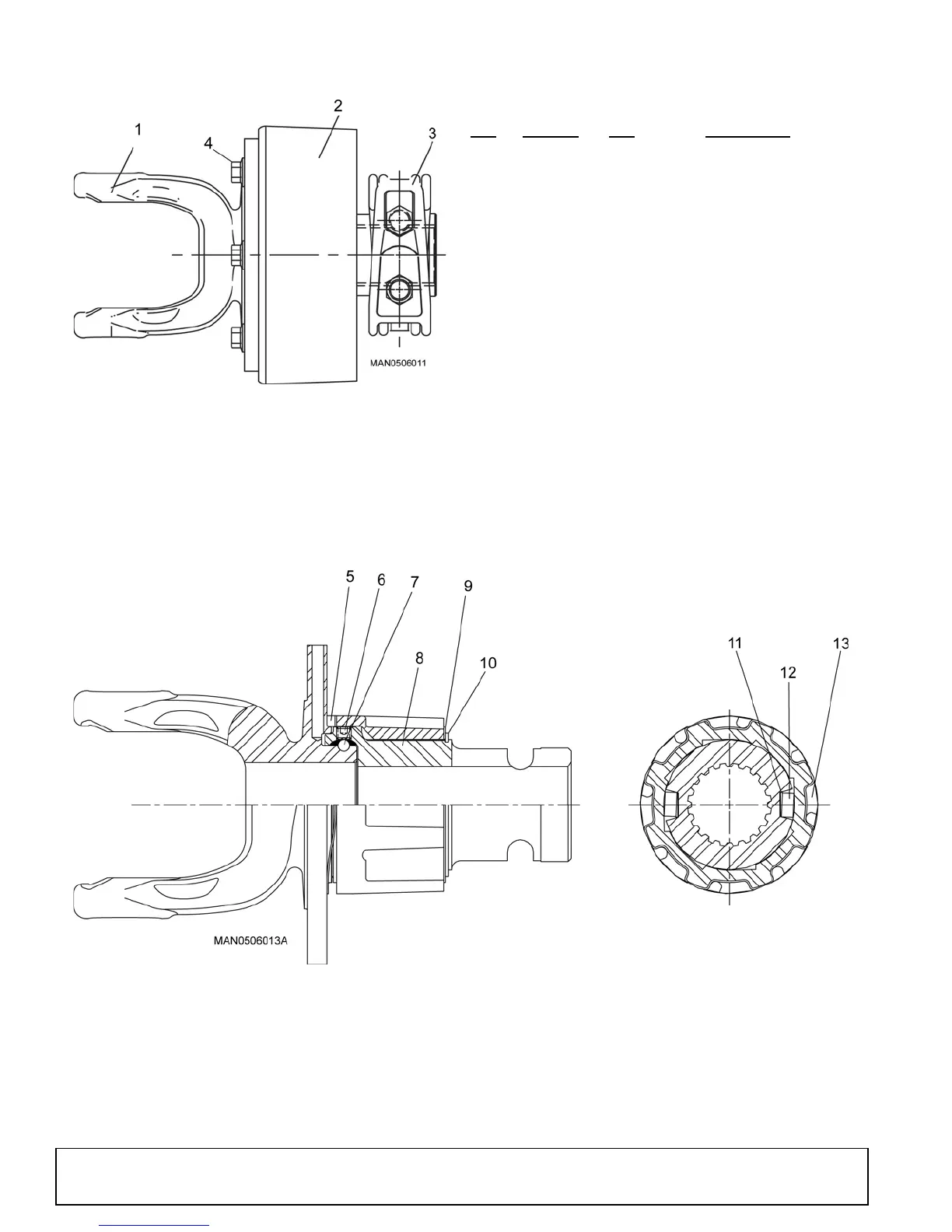 1
2
3
4
MAN0506011

5
6
7
8
9
10
11
12
13
MAN0506013A