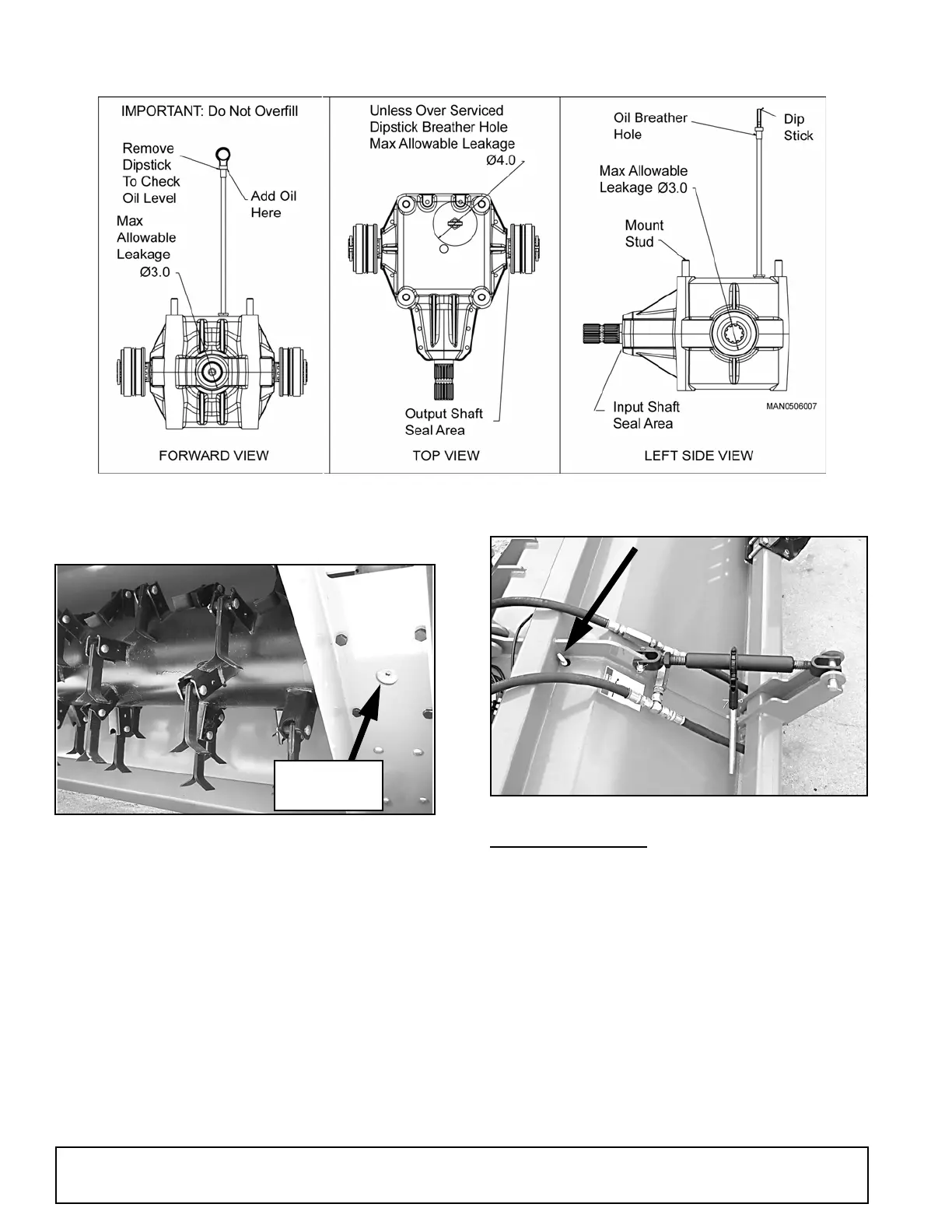 IMPORTANT: Do Not Overfill

Remove Dipstick To Check Oil Level

Add Oil Here

Max Allowable Leakage Ø3.0

FORWARD VIEW

Unless Over Serviced Dipstick Breather Hole Max Allowable Leakage Ø4.0

Output Shaft Seal Area

TOP VIEW

Oil Breather Hole

Dip Stick

Max Allowable Leakage Ø3.0

Mount Stud

Input Shaft Seal Area

MAN0506007

LEFT SIDE VIEW