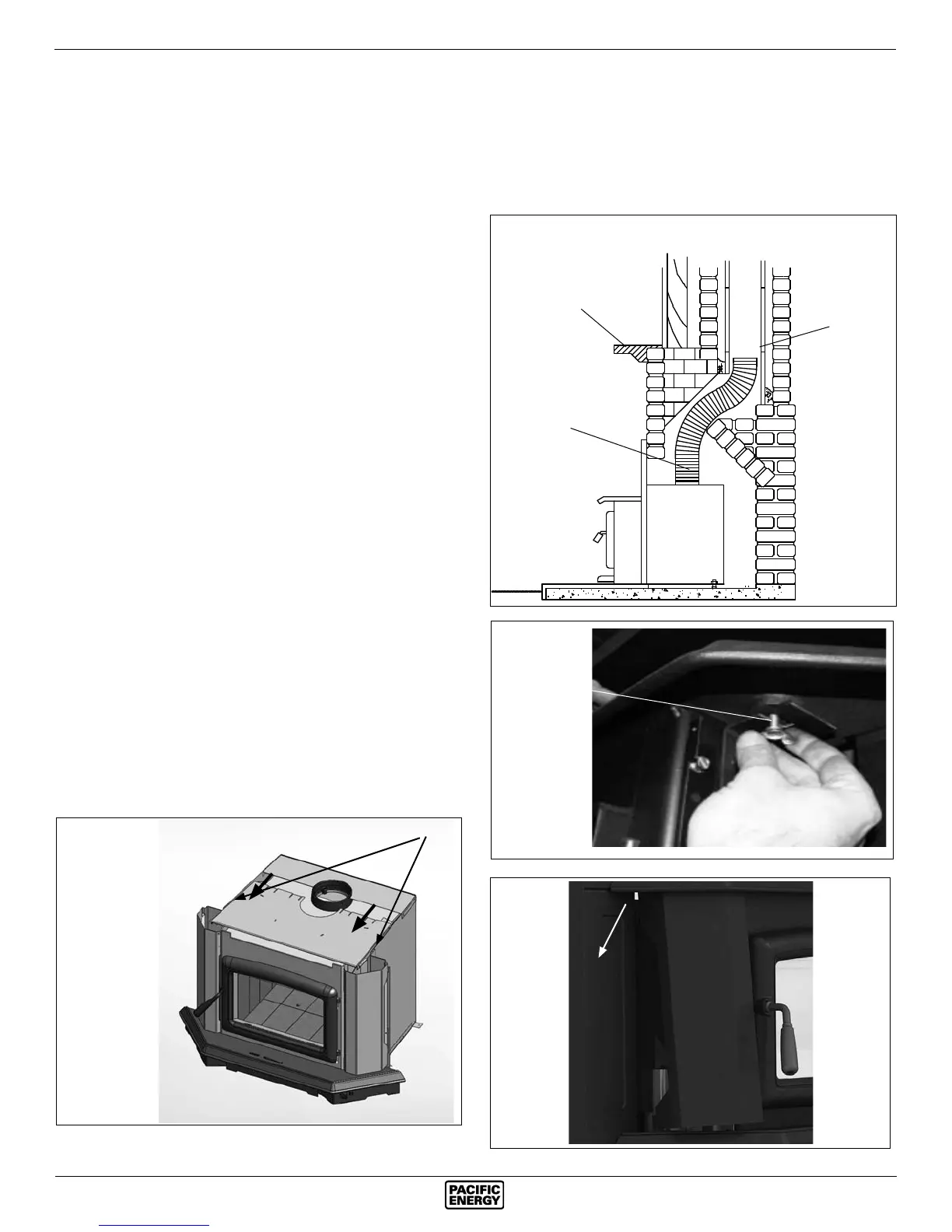 PACIFIC ENERGY