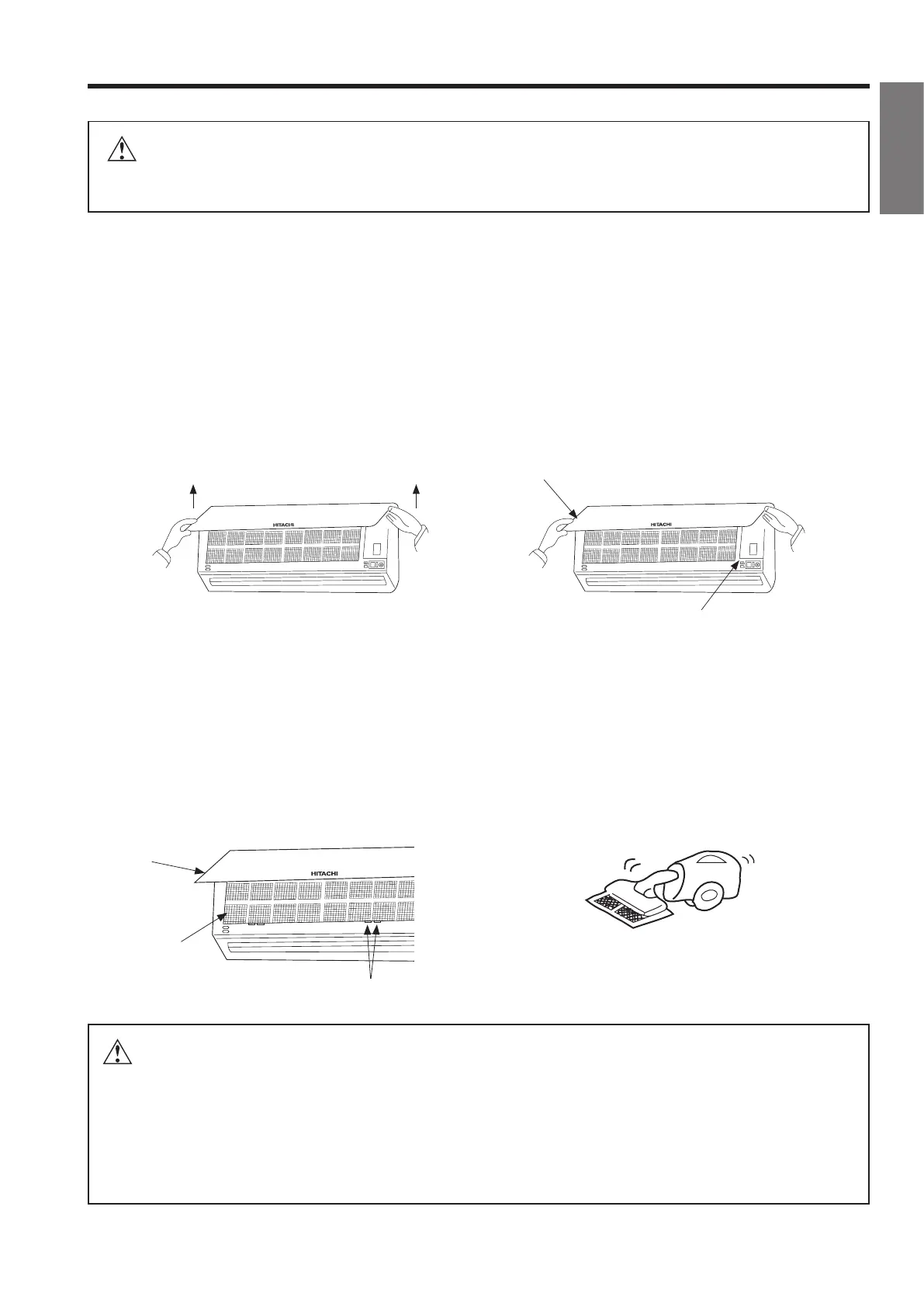 HITACHI

HITACHI

HITACHI