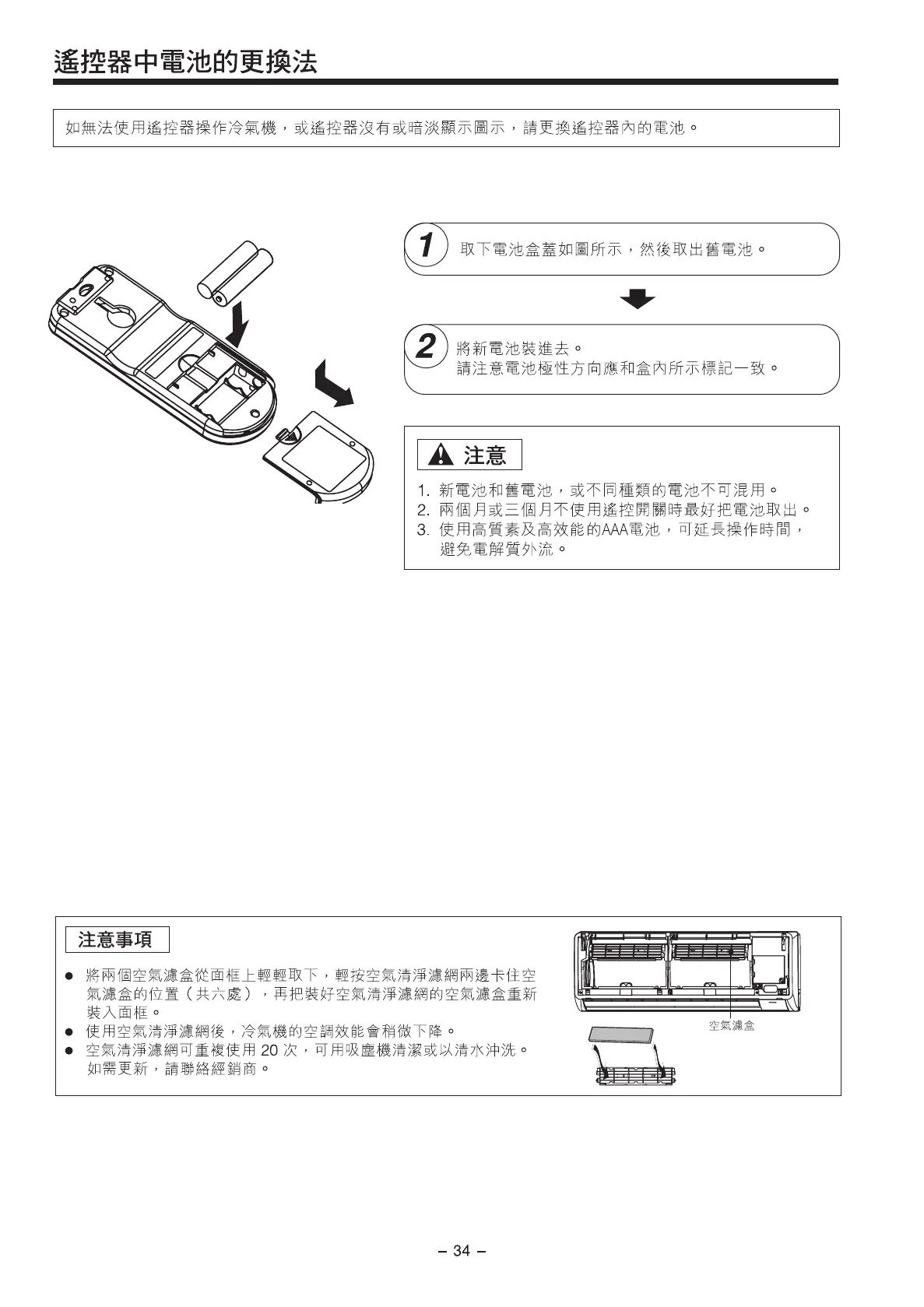 遙控器中電池的更換法

如無法使用遙控器操作冷氣機，或遙控器沒有或暗淡顯示圖示，請更換遙控器內的電池。

1 取下電池盒蓋如圖所示，然後取出舊電池。

2 將新電池裝進去。
請注意電池極性方向應和盒內所示標記一致。

注意

1. 新電池和舊電池，或不同種類的電池不可混用。
2. 兩個月或三個月不使用遙控開關時最好把電池取出。
3. 使用高質素及高效能的AAA電池，可延長操作時間，避免電解質外流。

注意事項

● 將兩個空氣濾盒從面框上輕輕取下，輕按空氣清淨濾網兩邊卡住空氣濾盒的位置（共六處），再把裝好空氣清淨濾網的空氣濾盒重新裝入面框。
● 使用空氣清淨濾網後，冷氣機的空調效能會稍微下降。
● 空氣清淨濾網可重複使用 20 次，可用吸塵機清潔或以清水沖洗。如需更新，請聯絡經銷商。

空氣濾盒

– 34 –