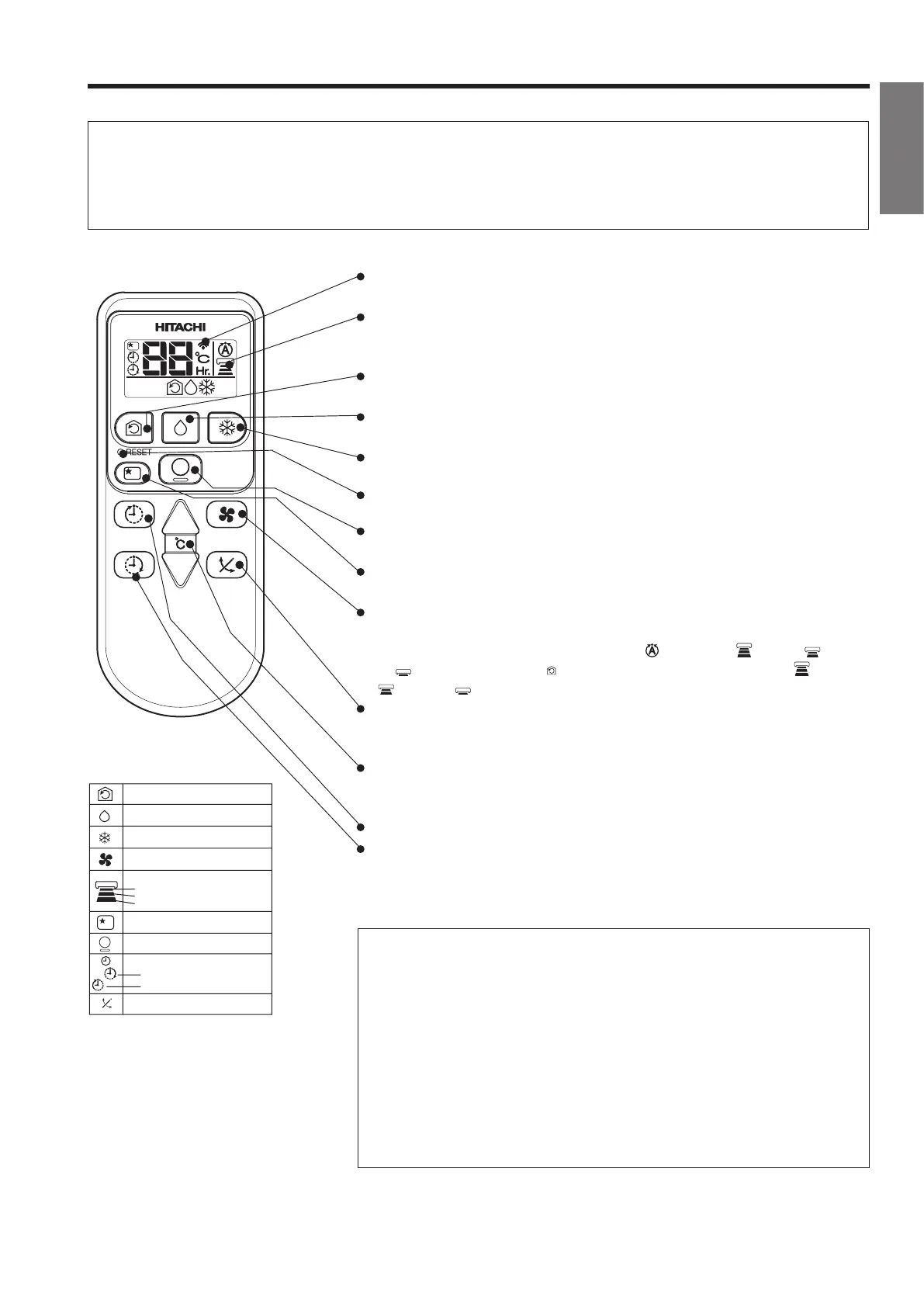 HITACHI

88 °C Hr.

RESET

°C