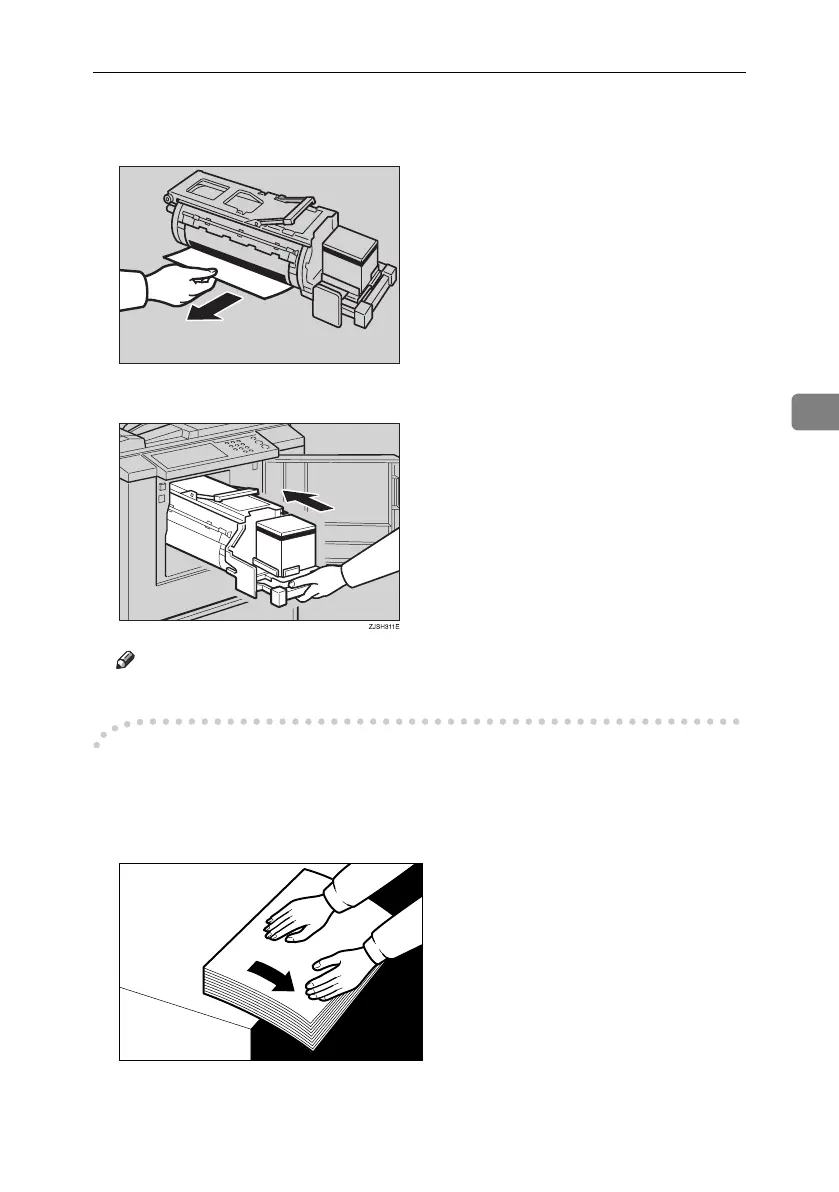 ZJSH311E