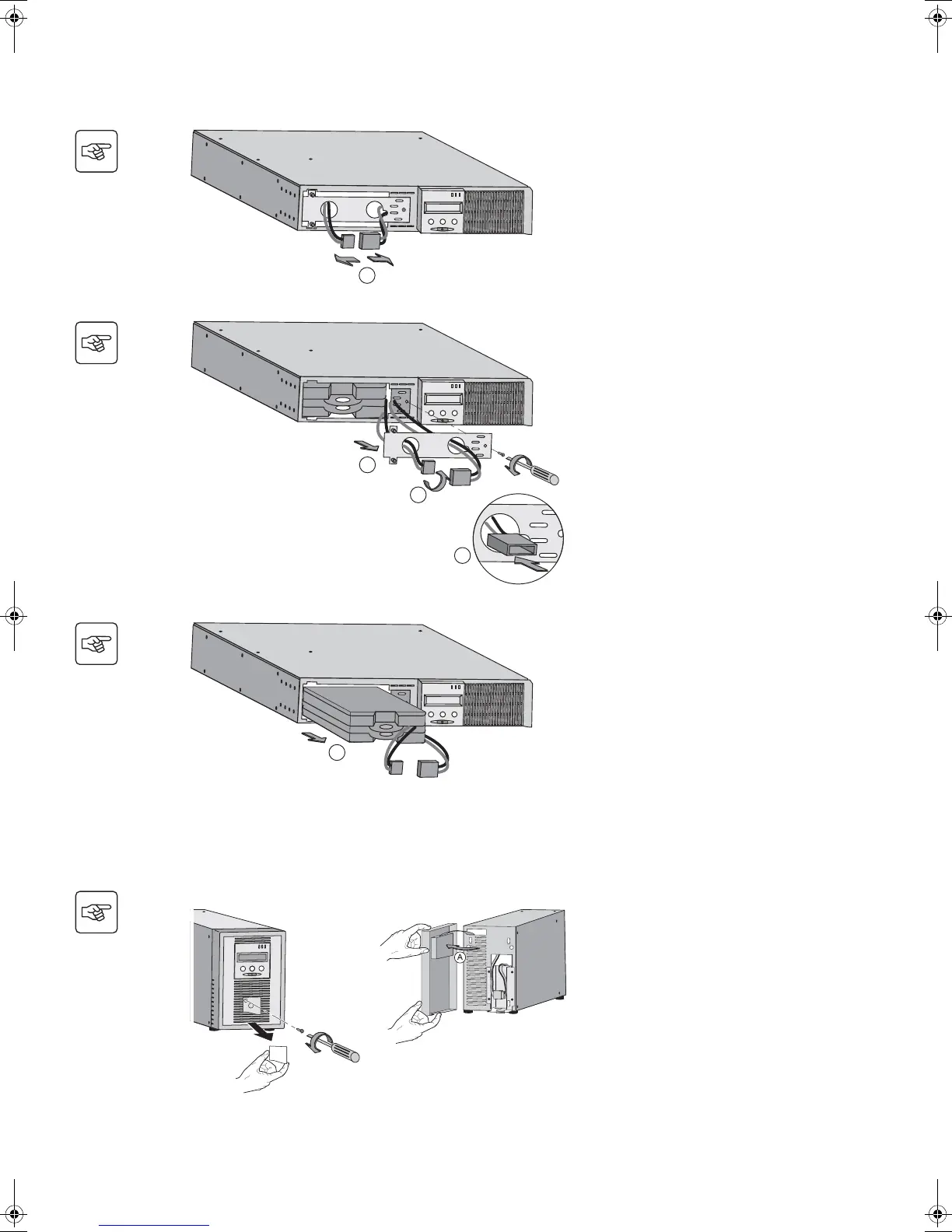 A