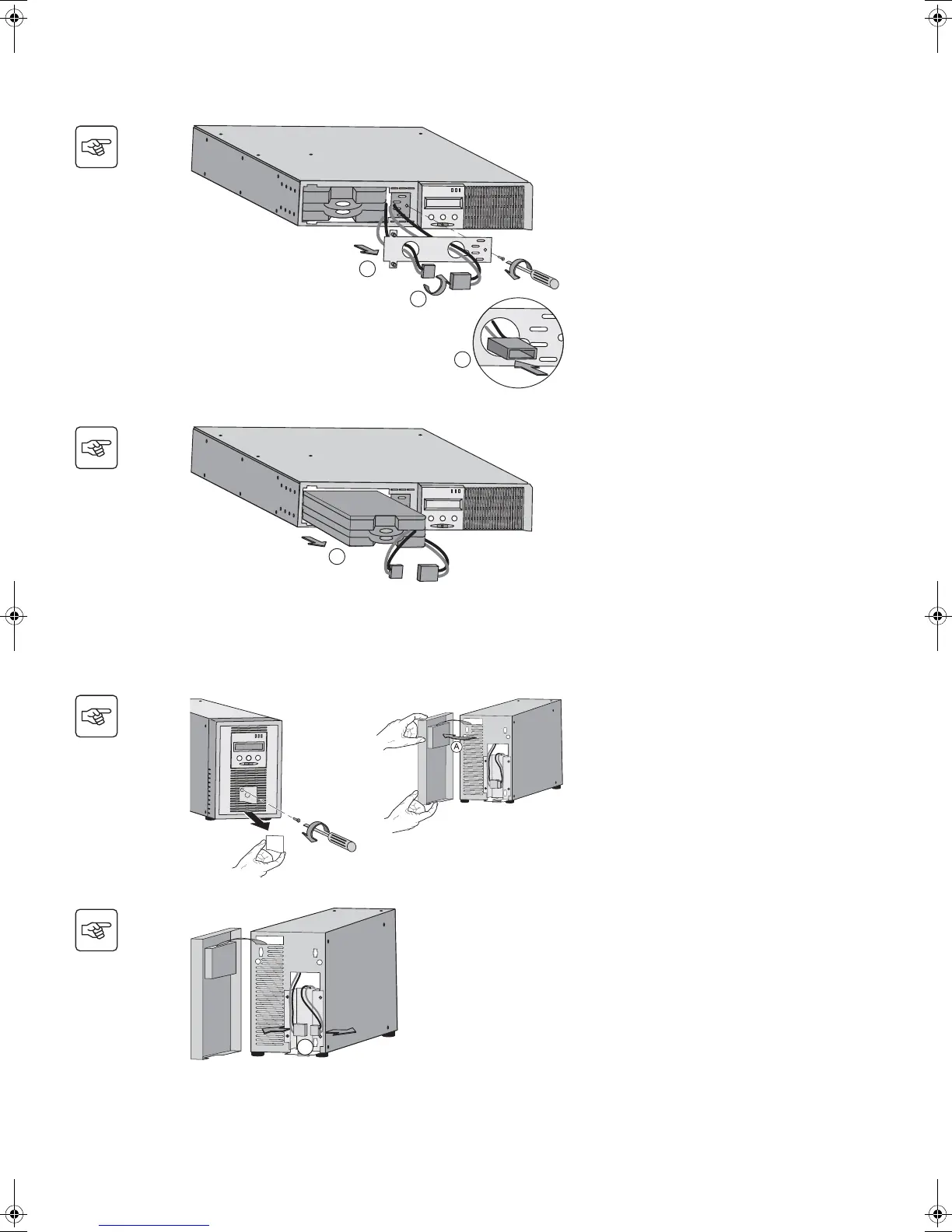 A