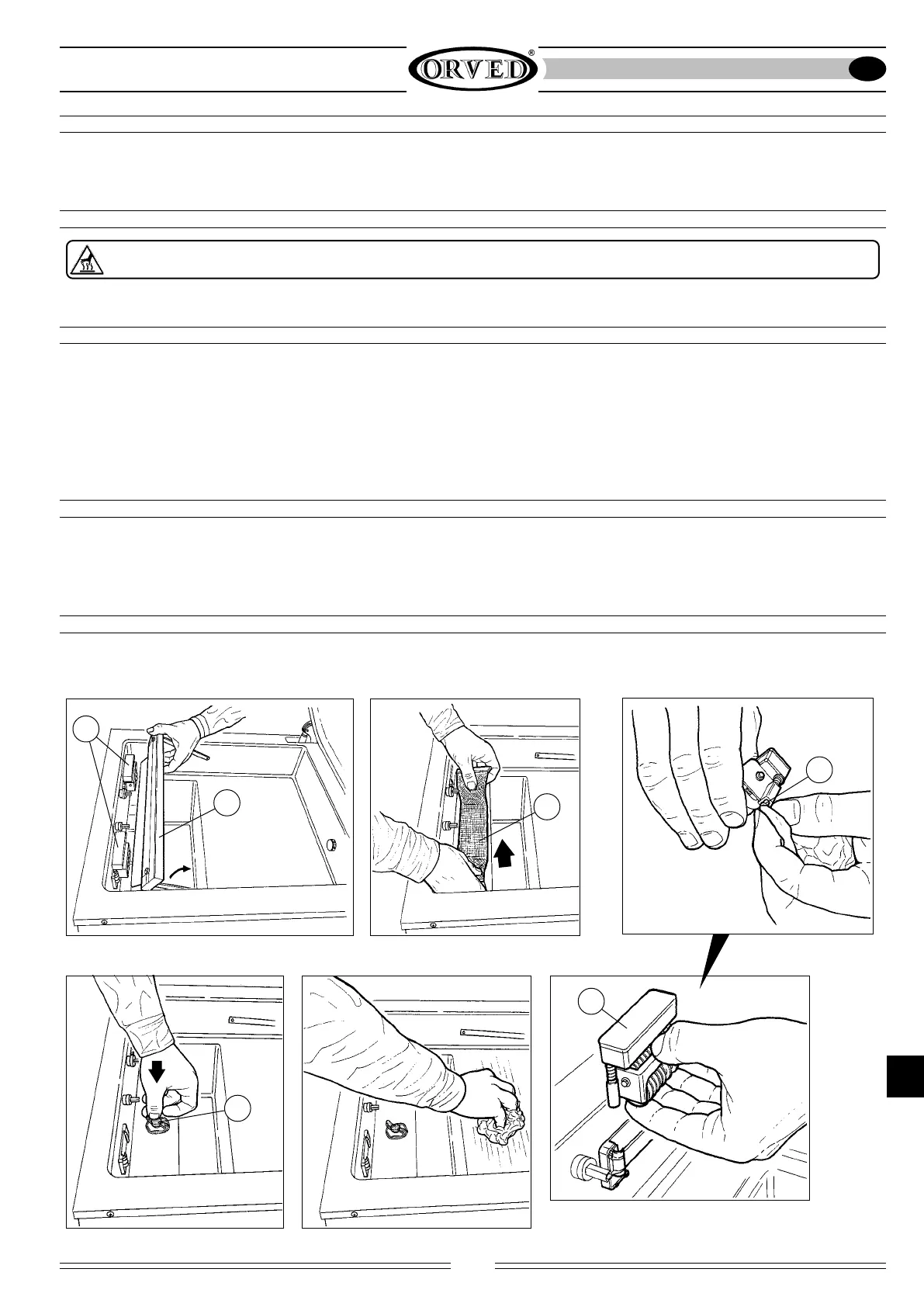 ORVED®