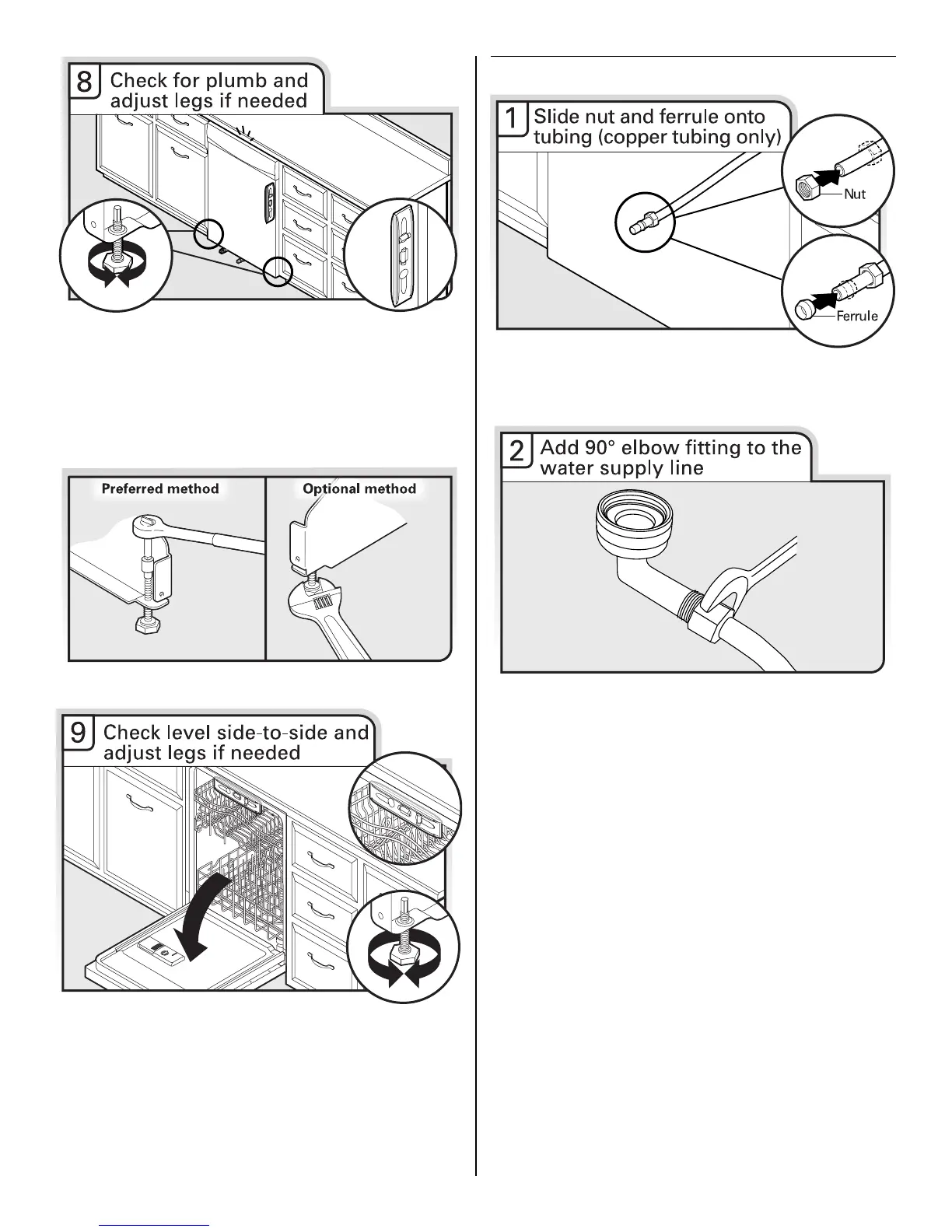 8 Check for plumb and adjust legs if needed

Preferred method

Optional method

9 Check level side-to-side and adjust legs if needed

1 Slide nut and ferrule onto tubing (copper tubing only)

Nut

Ferrule

2 Add 90° elbow fitting to the water supply line