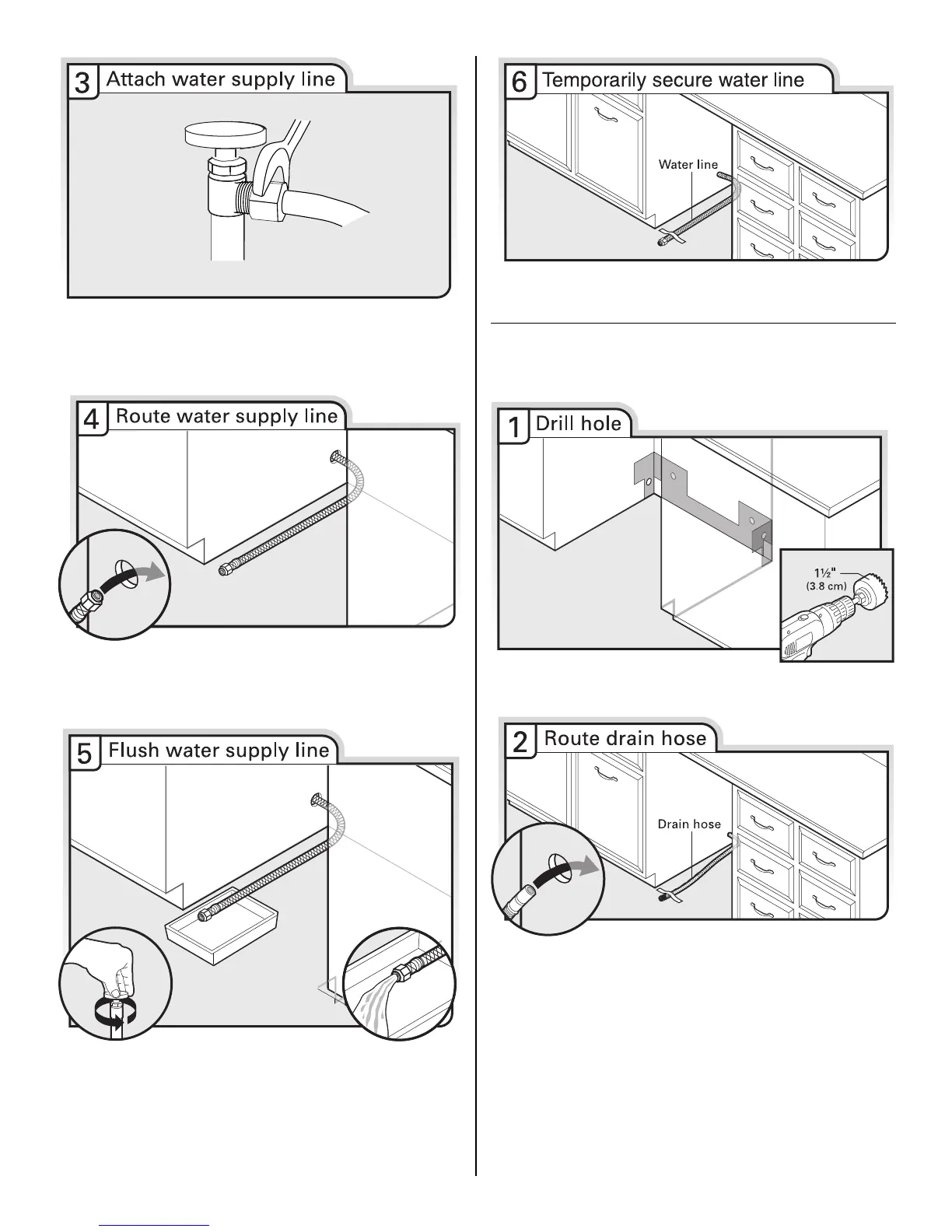 3 Attach water supply line

4 Route water supply line

5 Flush water supply line

6 Temporarily secure water line

Water line

1 Drill hole

1½"
(3.8 cm)

2 Route drain hose

Drain hose