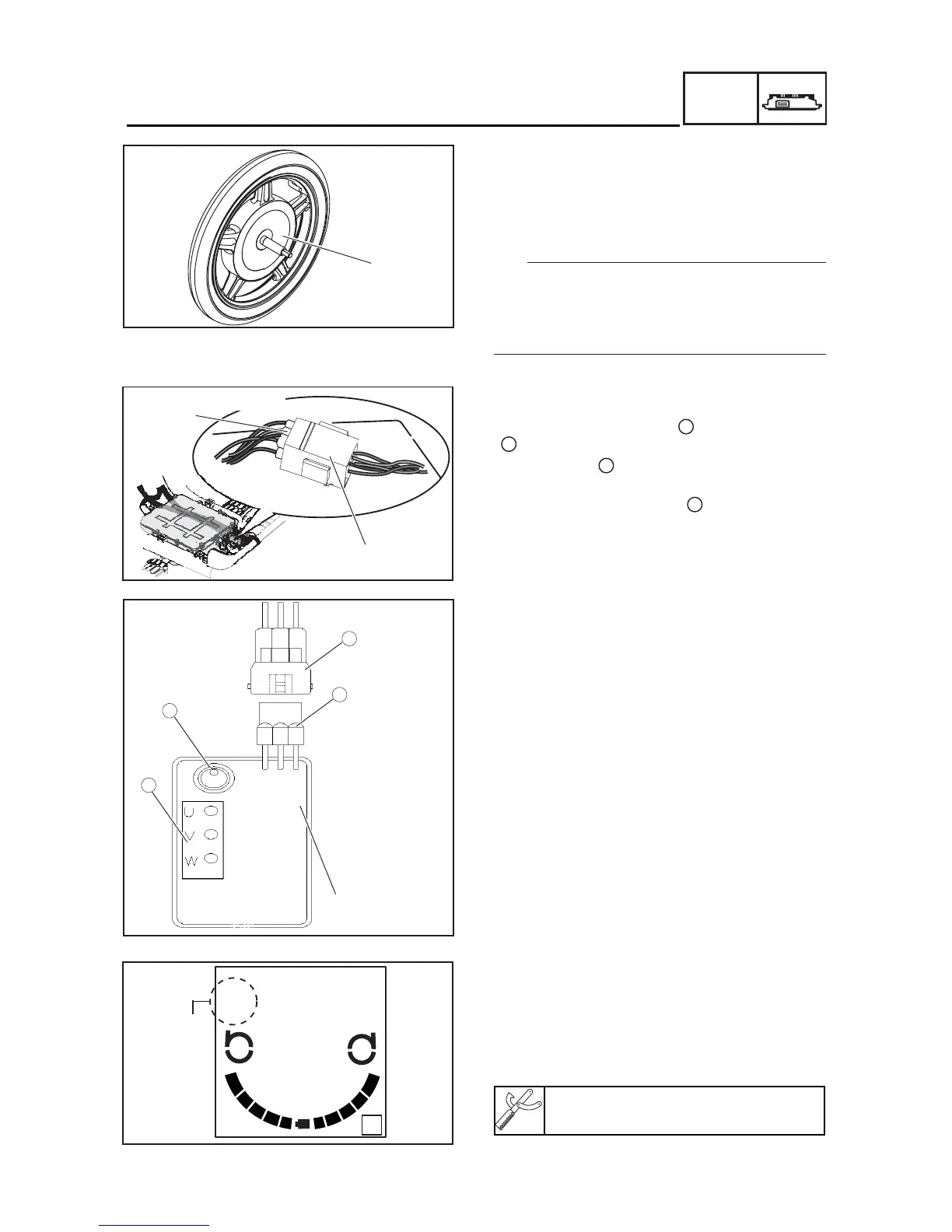 U
V
W