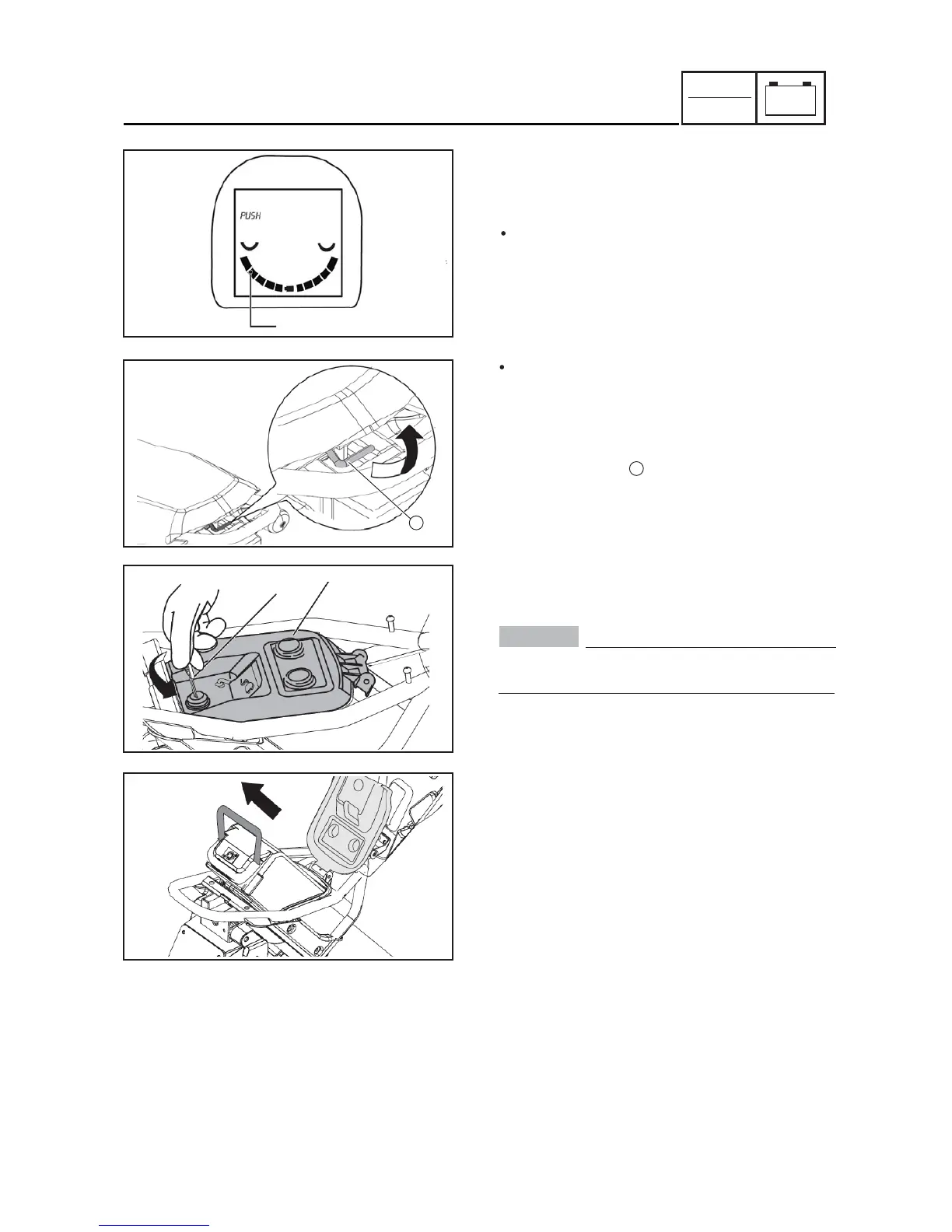 PUSH