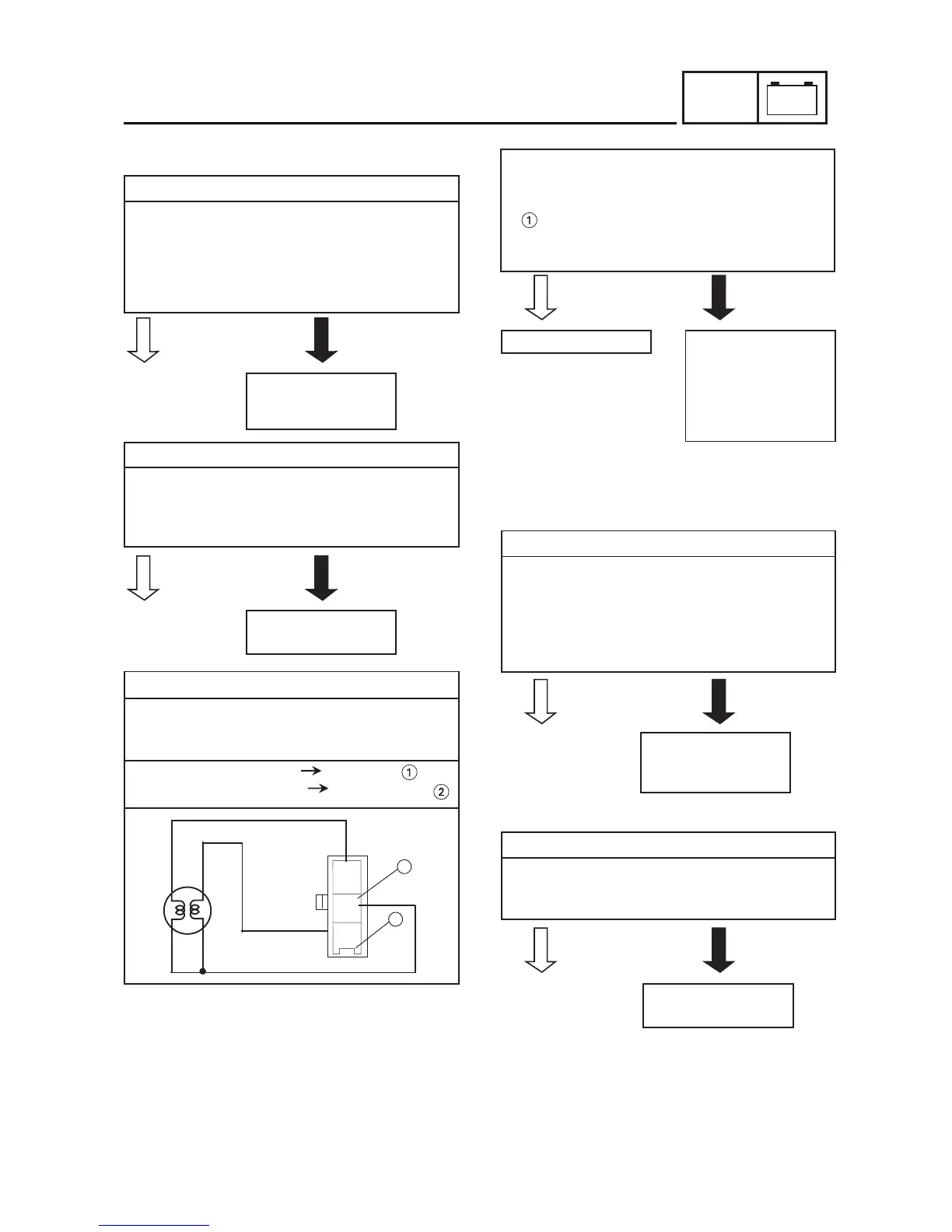 ①

① 
②