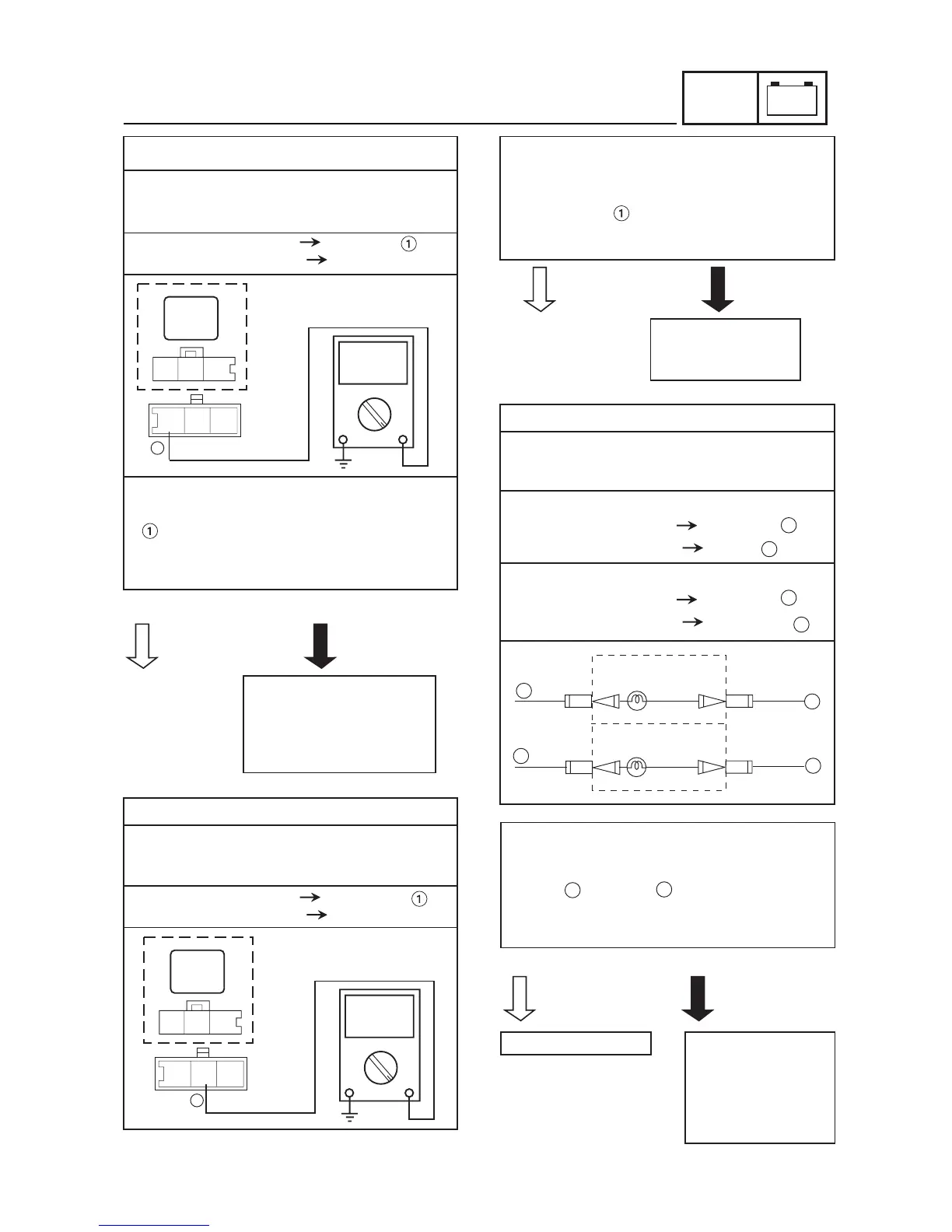 ①

①

①

①