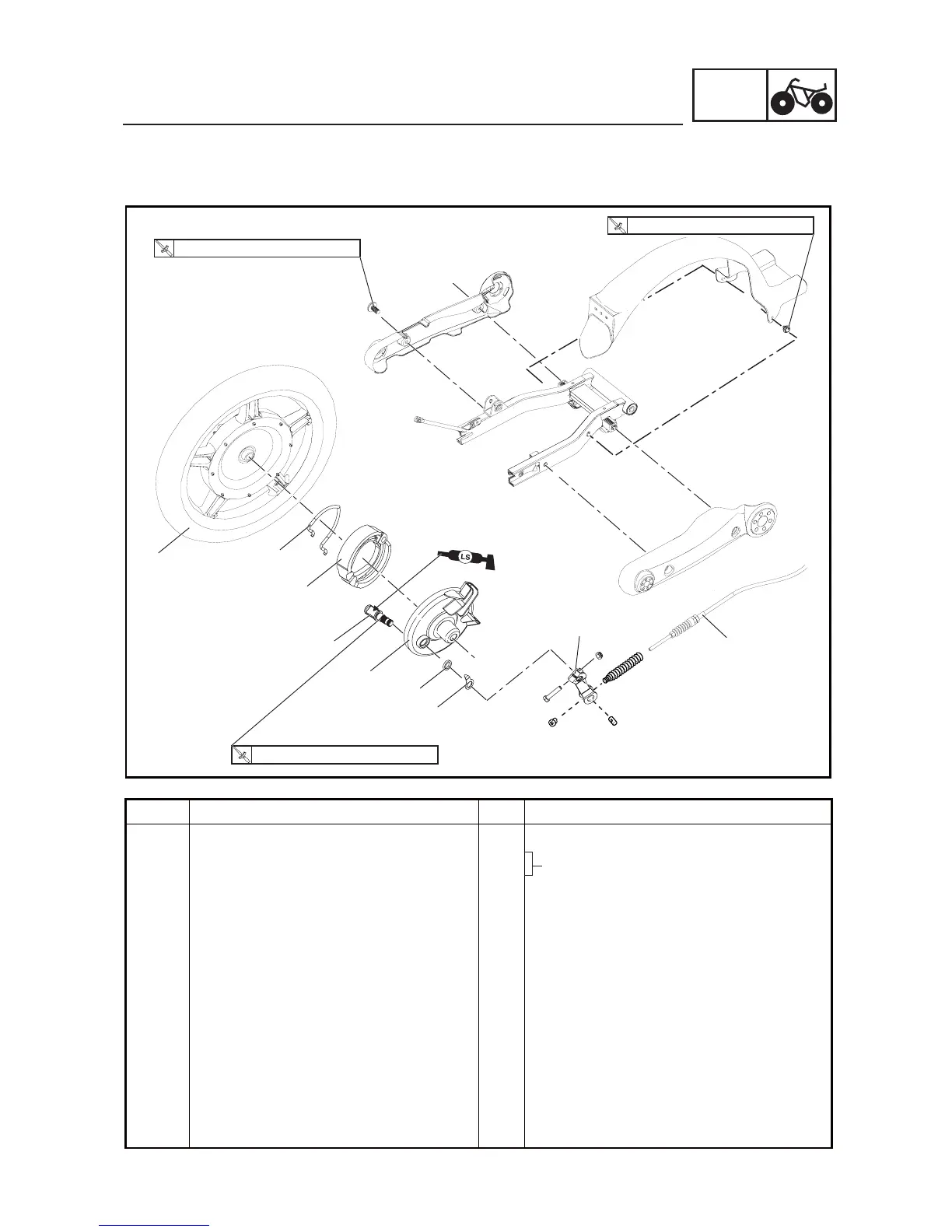 LS