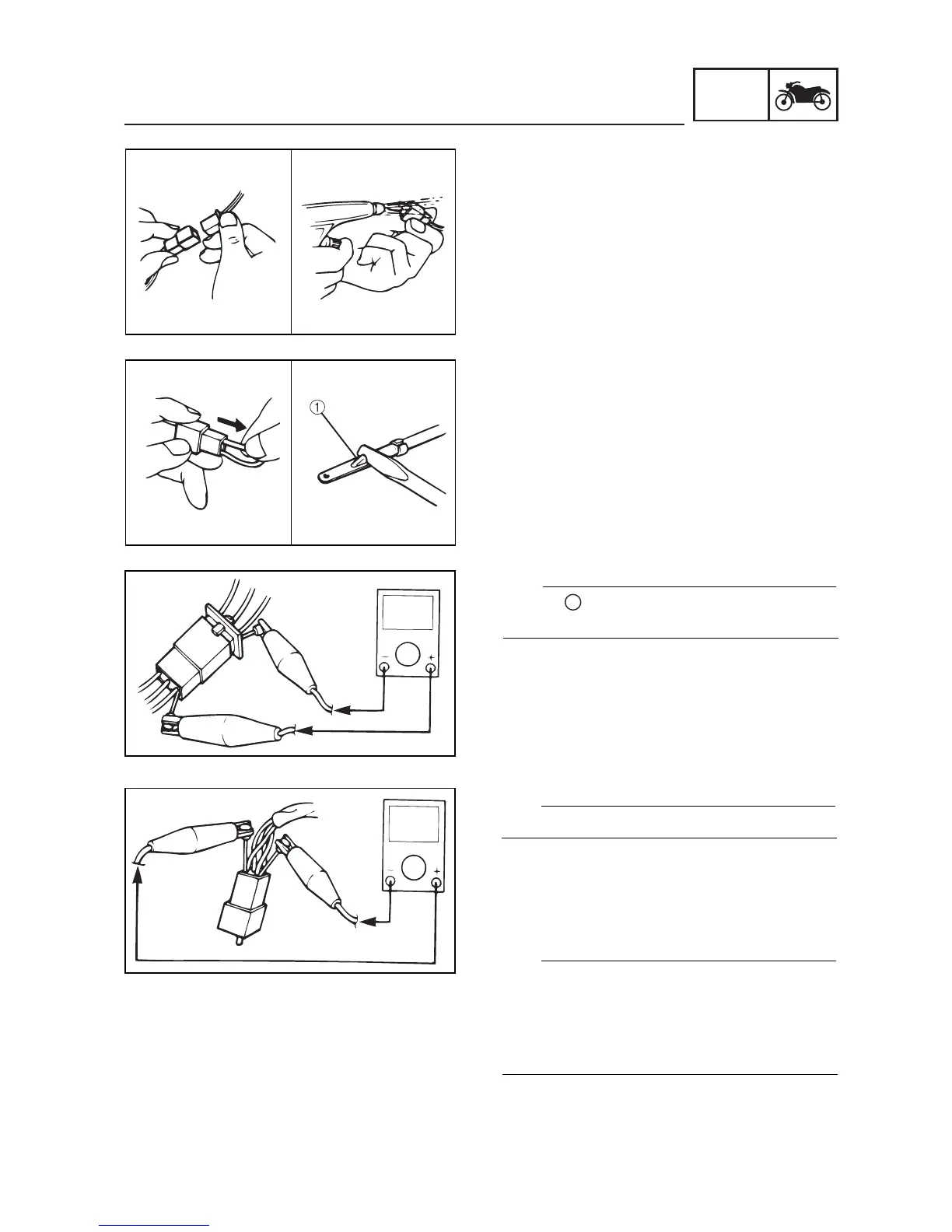 ①

− +

− +