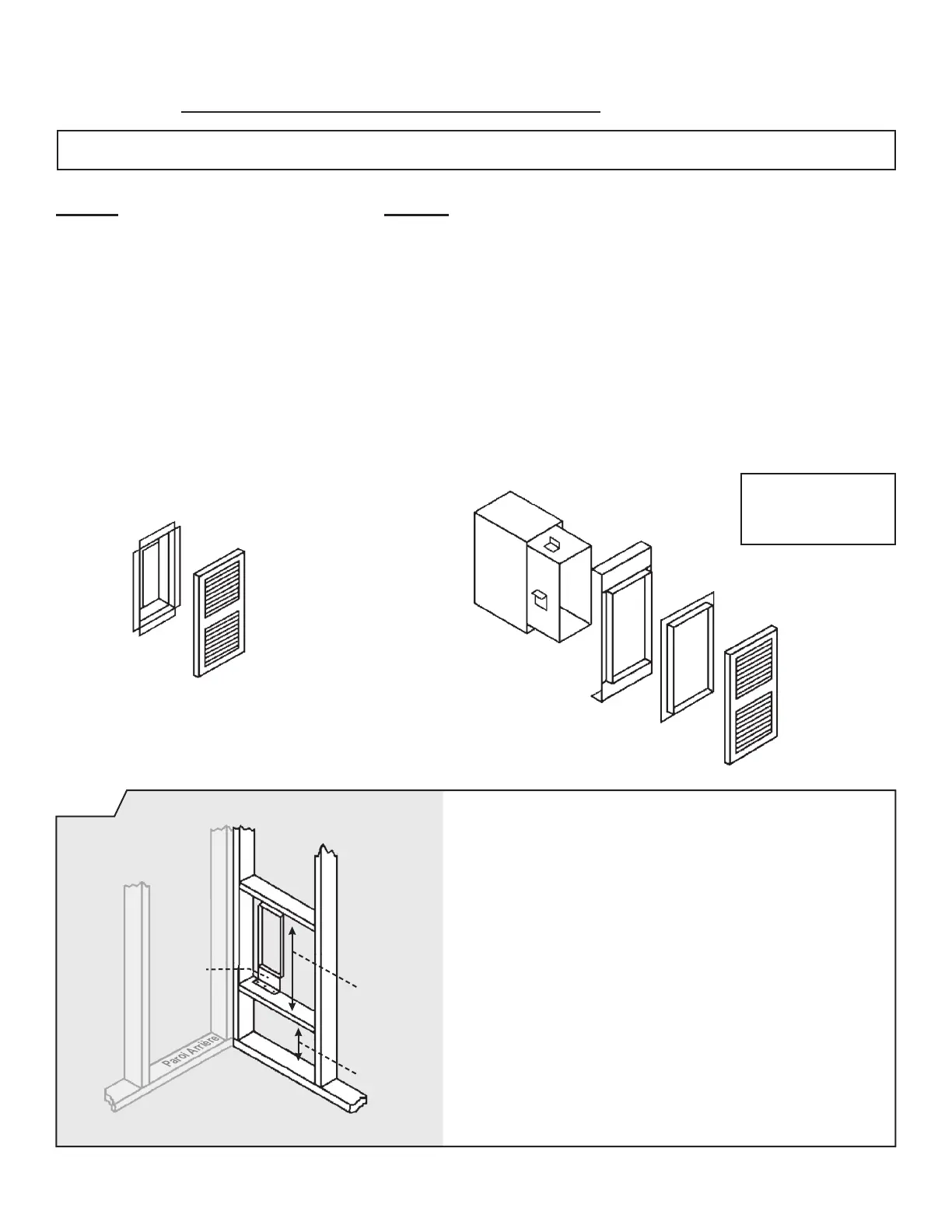 Paroi Arrière