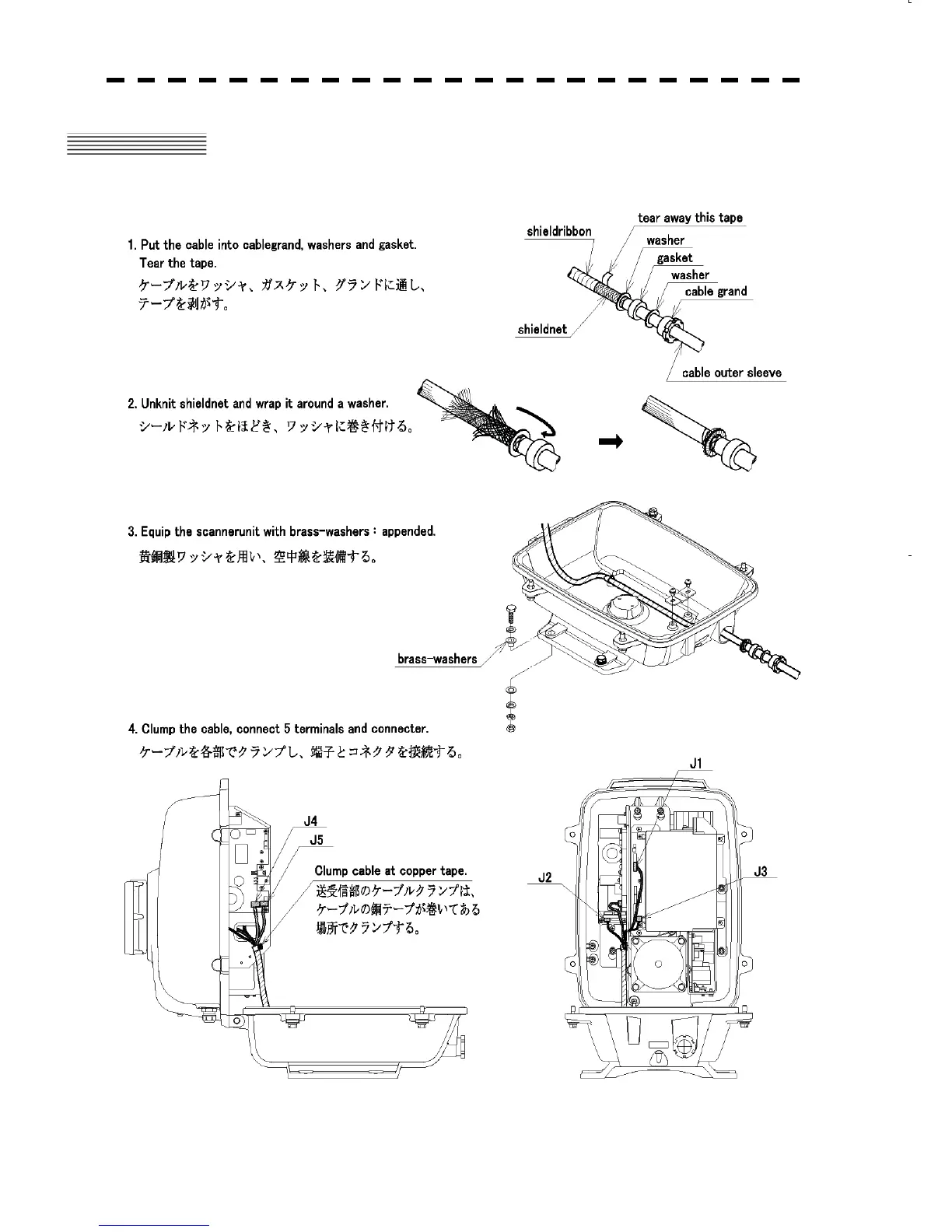 1. Put the cable into cablegrand, washers and gasket.
Tear the tape.
ケーブルをワッシャ、ガスケット、グランドに通し、テープを剥がす。

shieldribbon
tear away this tape
washer
gasket
washer
cable grand
shieldnet
cable outer sleeve

2. Unknit shieldnet and wrap it around a washer.
シールドネットをほどき、ワッシャに巻き付ける。

3. Equip the scannerunit with brass-washers : appended.
黄銅製ワッシャを用い、空中線を装備する。

brass-washers

4. Clump the cable, connect 5 terminals and connecter.
ケーブルを各部でクランプし、端子とコネクタを接続する。

J4
J5
Clump cable at copper tape.
送受信部のケーブルクランプは、ケーブルの銅テープが巻いてある場所でクランプする。

J1
J2
J3