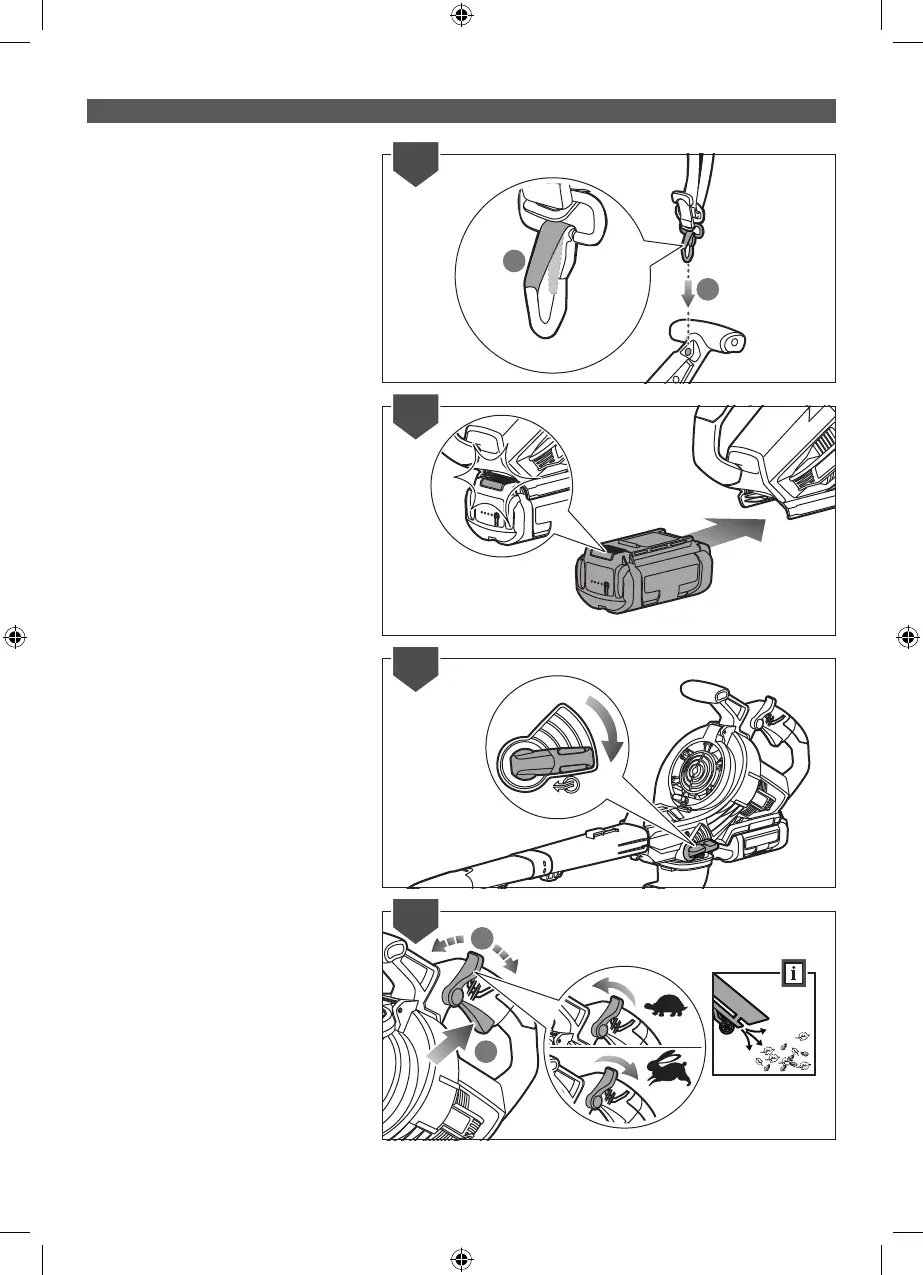 i