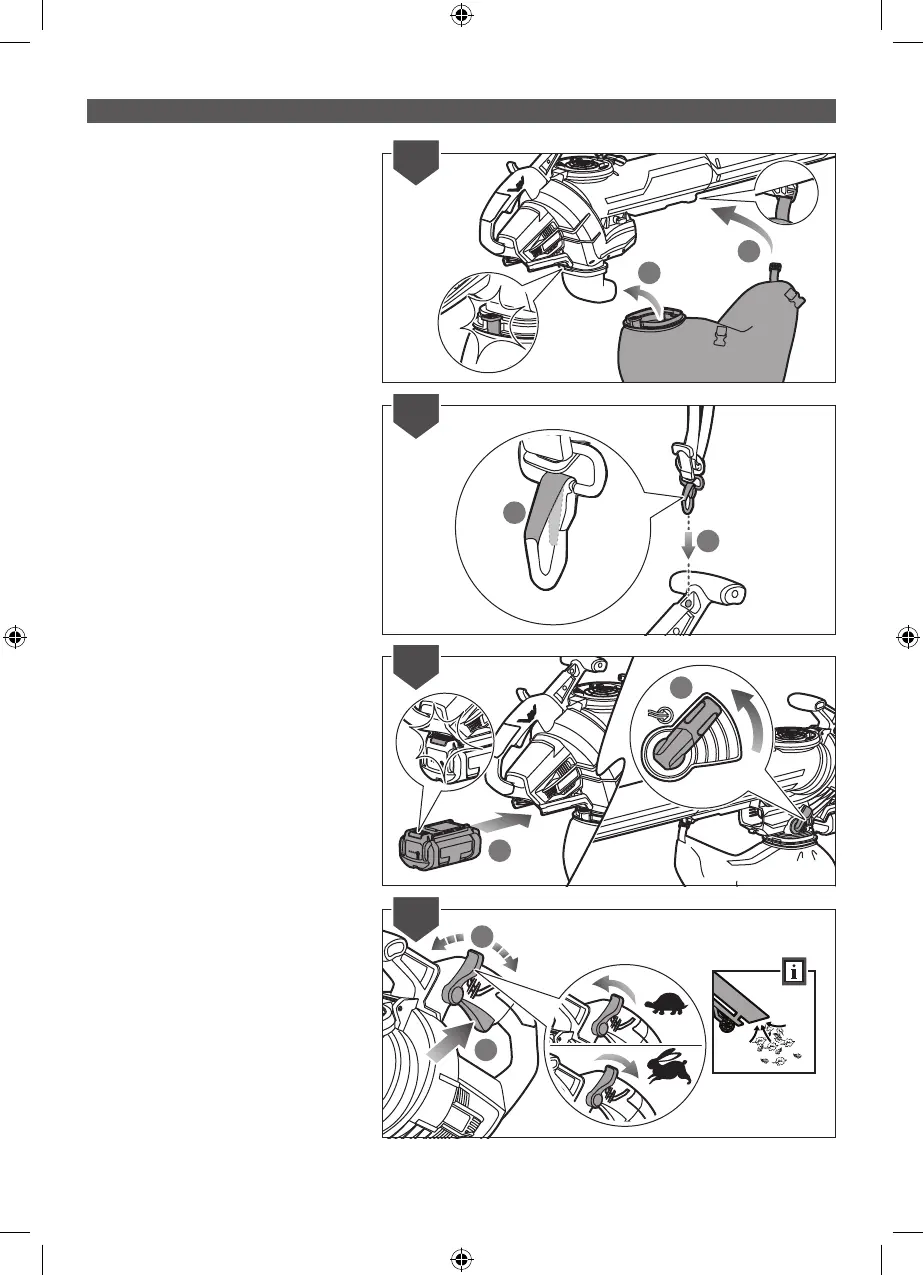 i