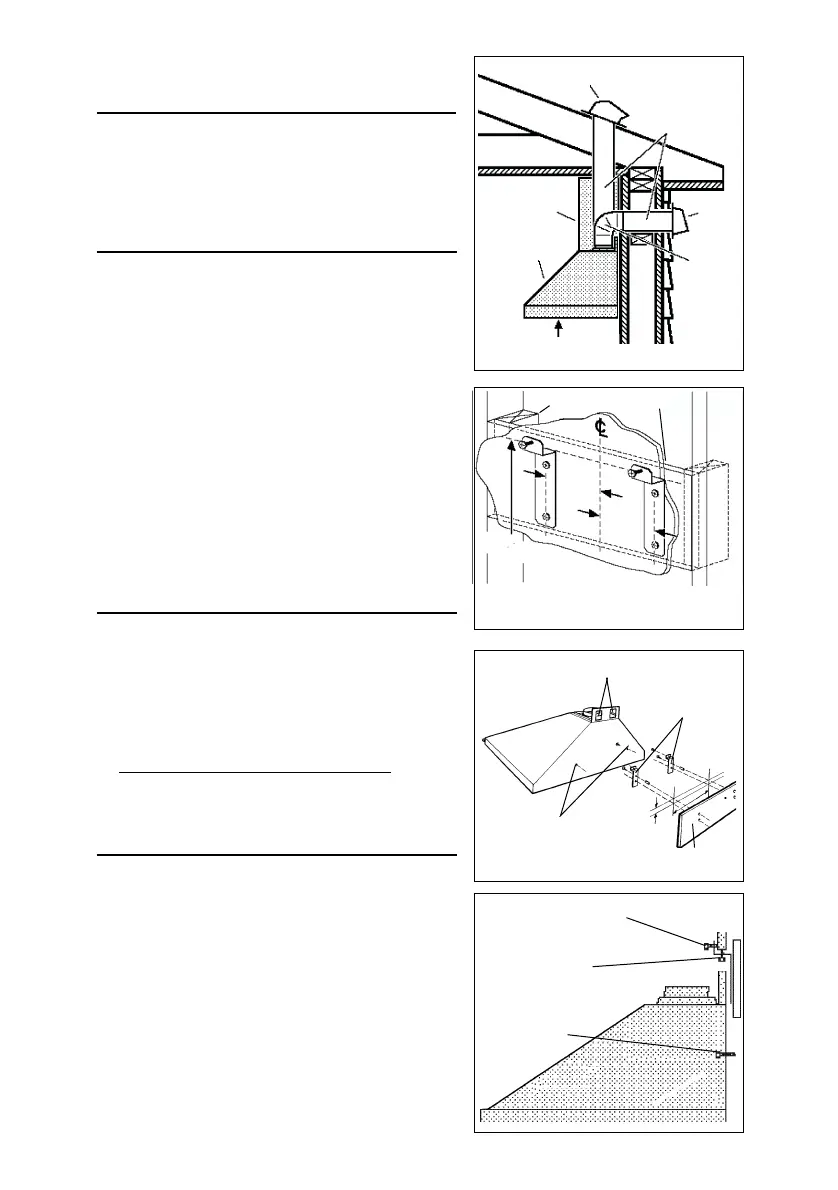 ℄