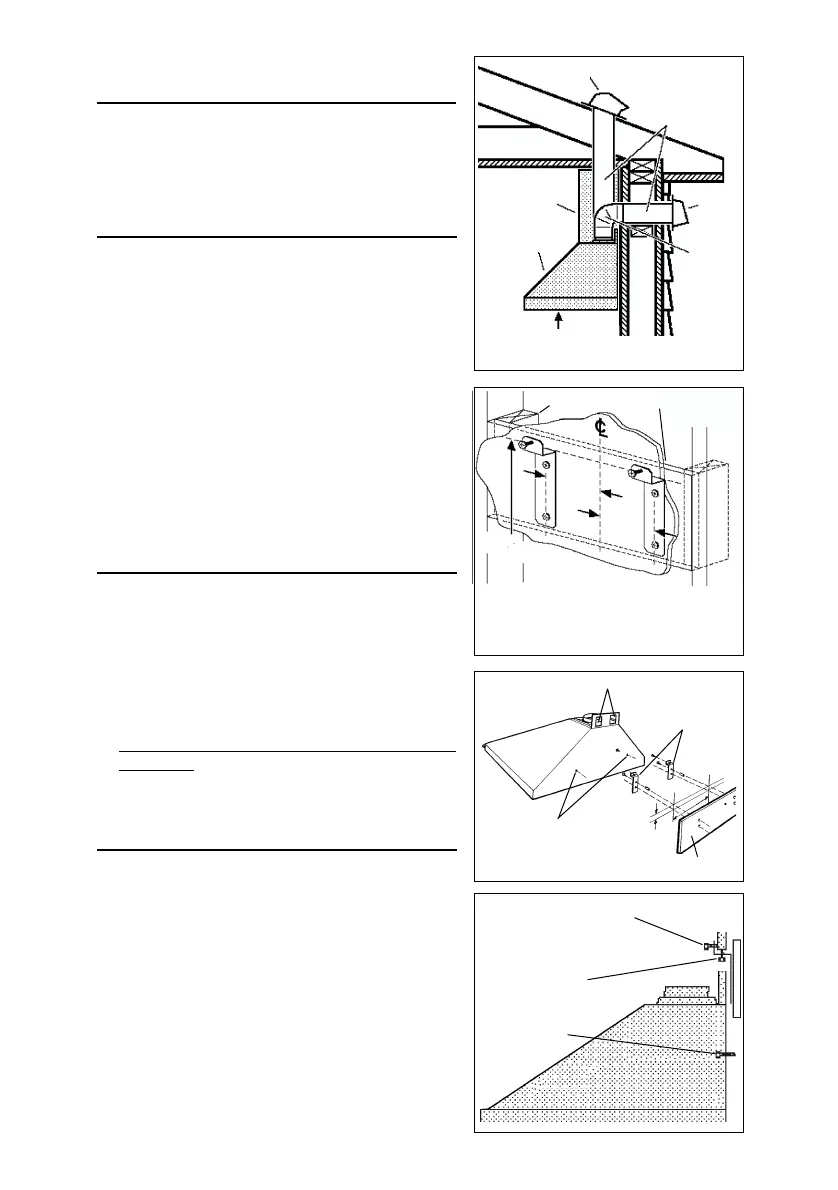 ℄