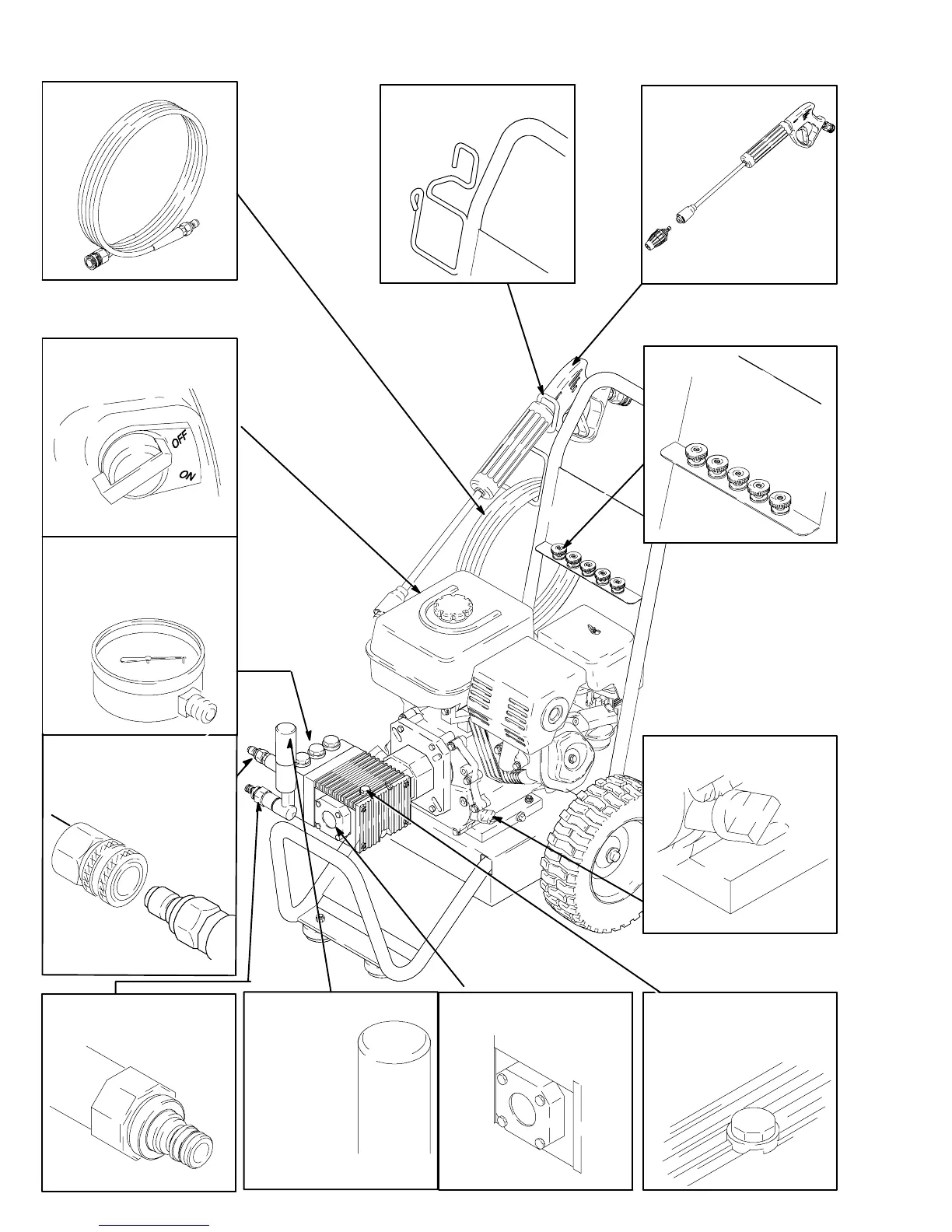 OFF
ON