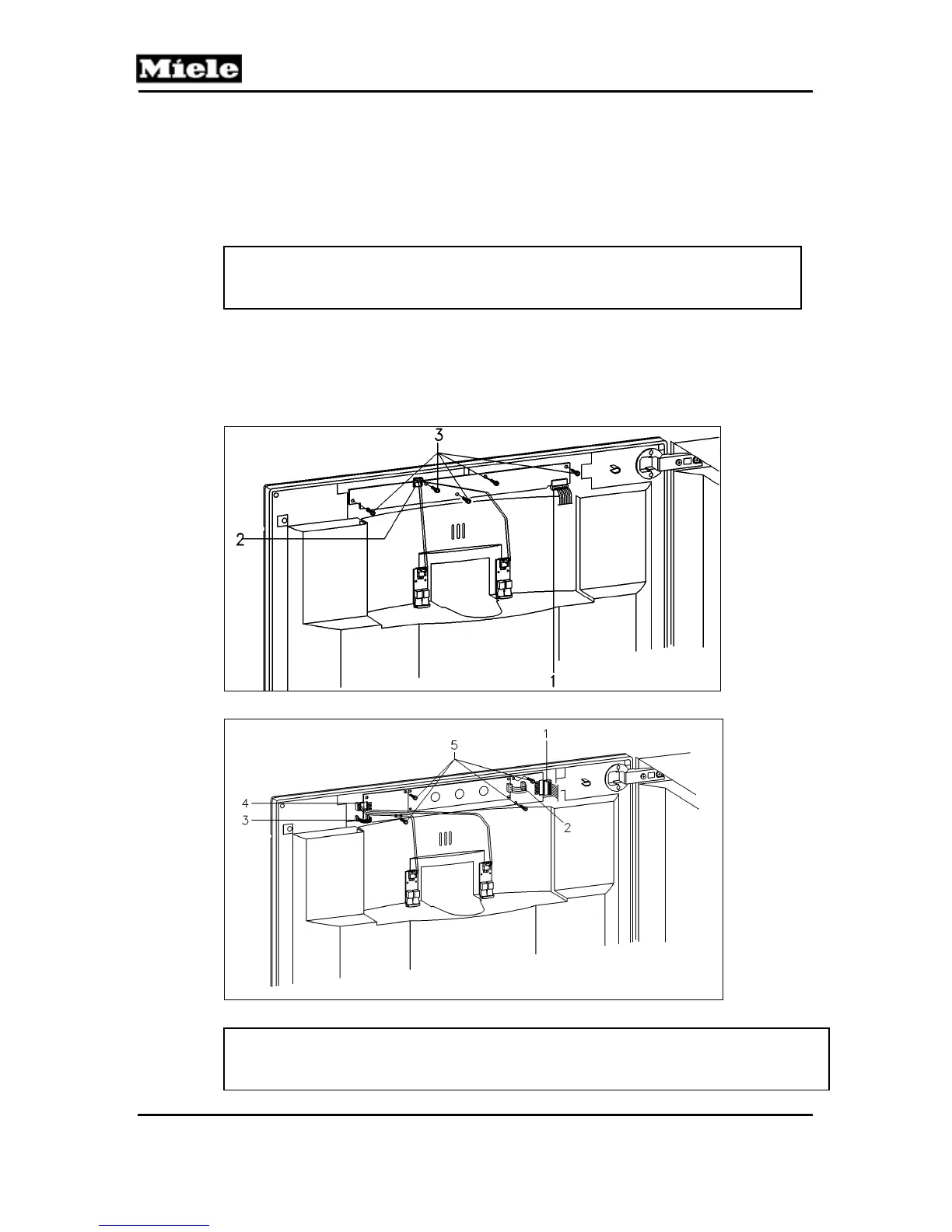 Miele

3

2

1

1

5

4

3

2