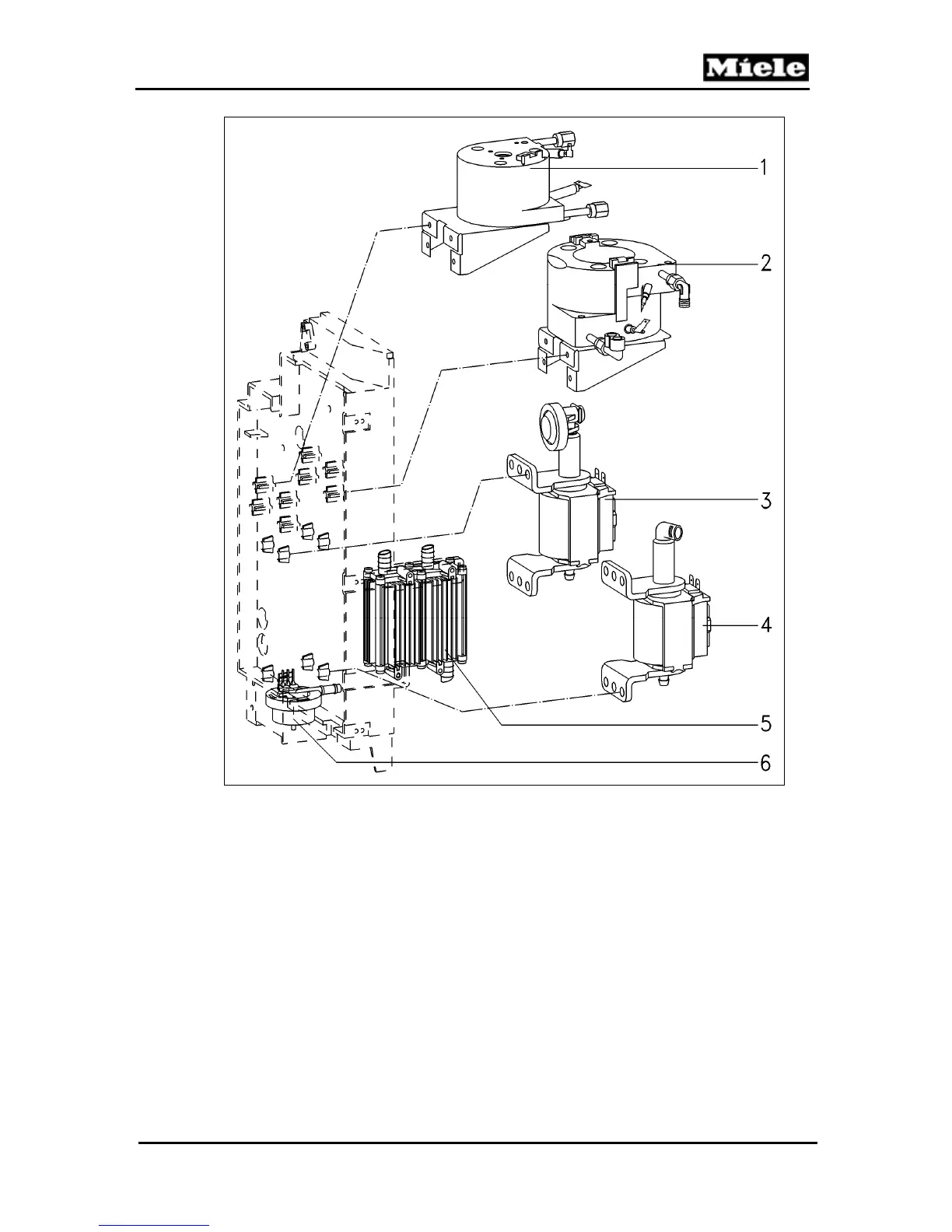 Miele

1
2
3
4
5
6