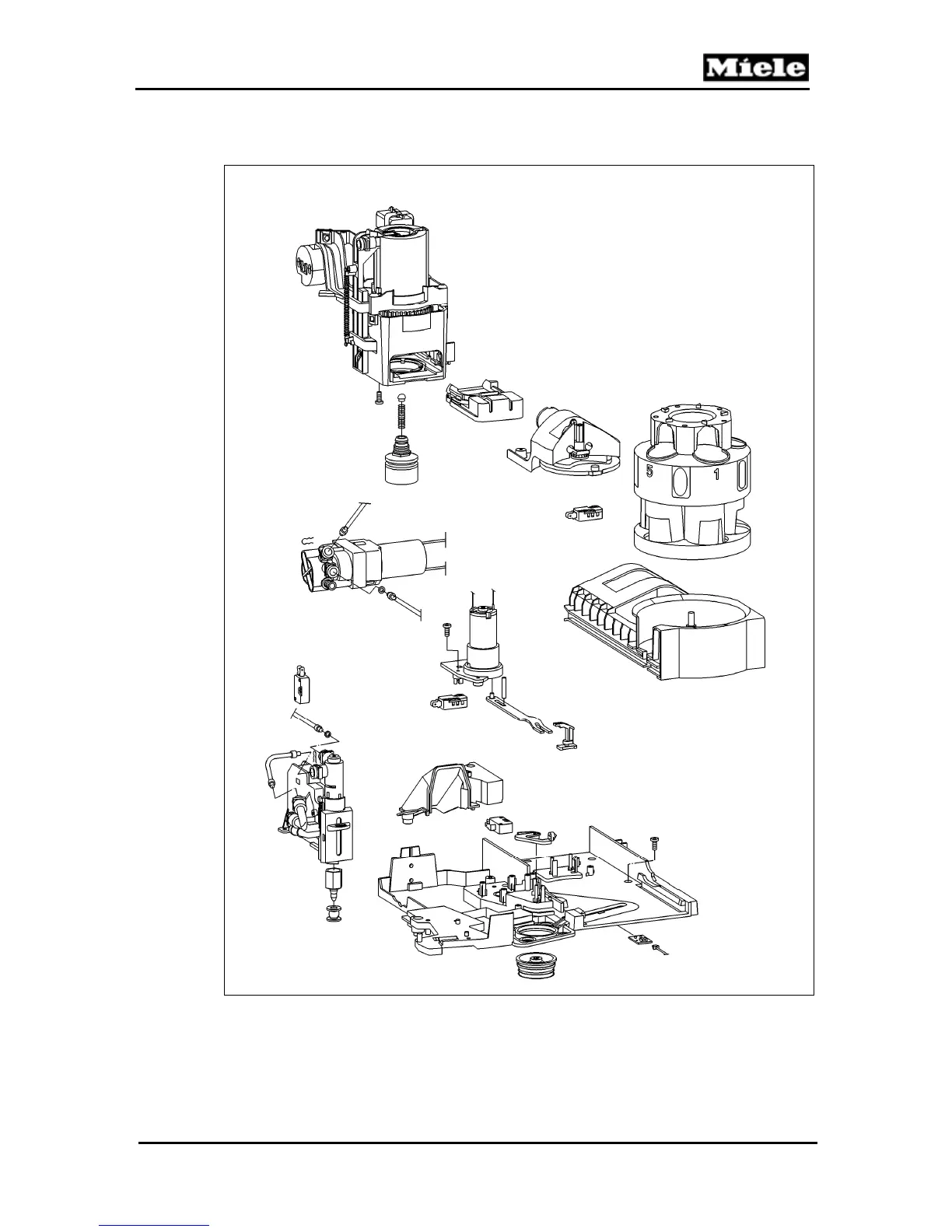 Miele

5
1