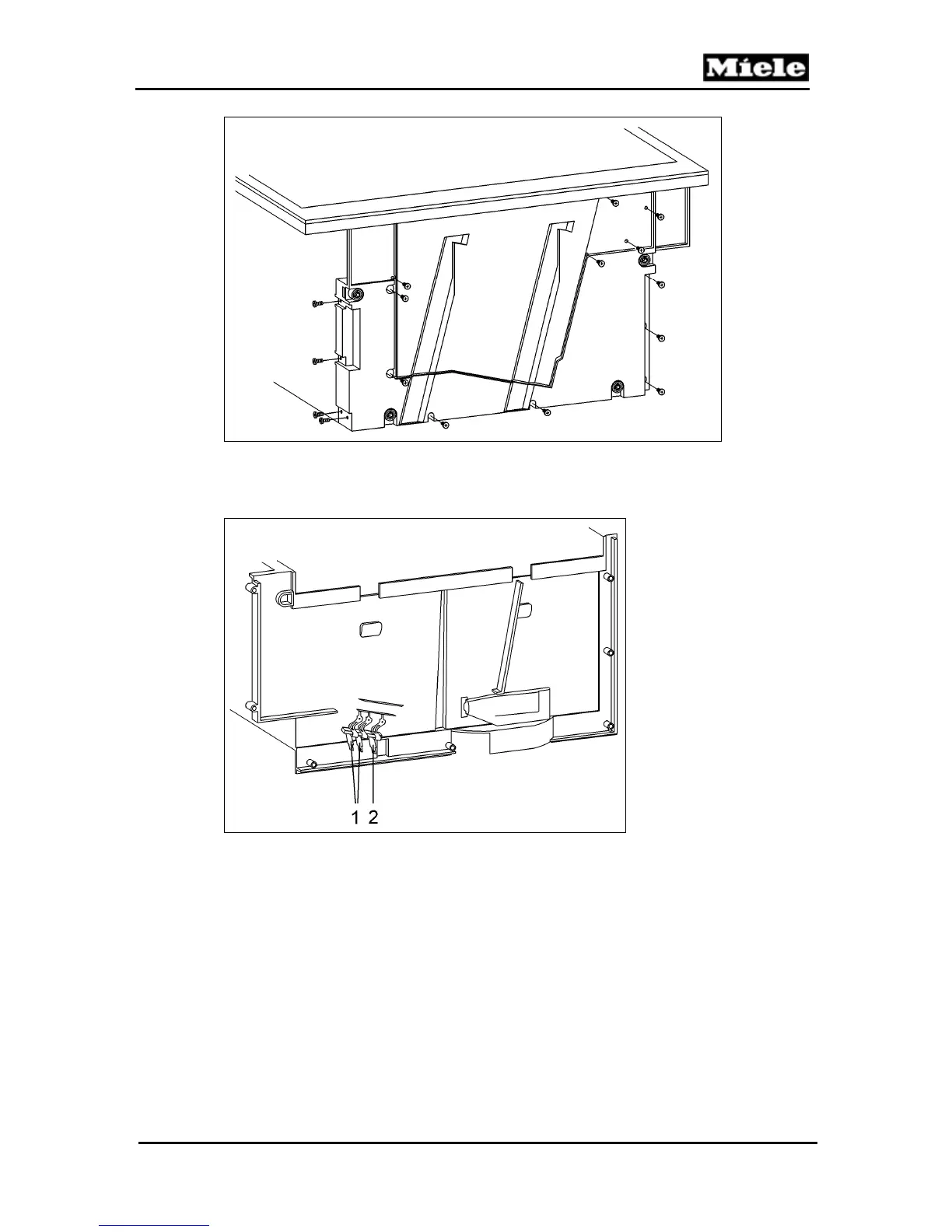 Miele

1 2