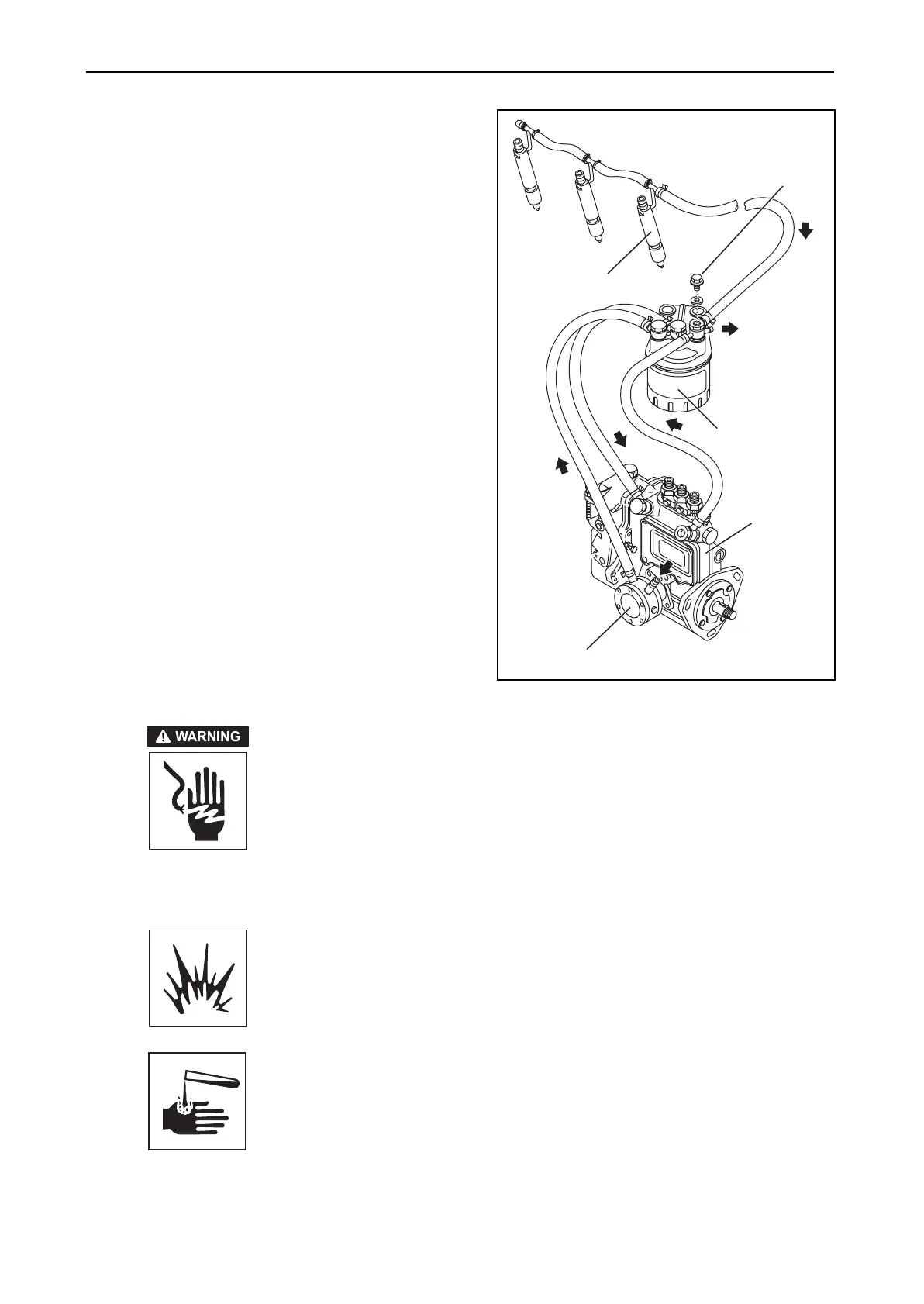 WARNING