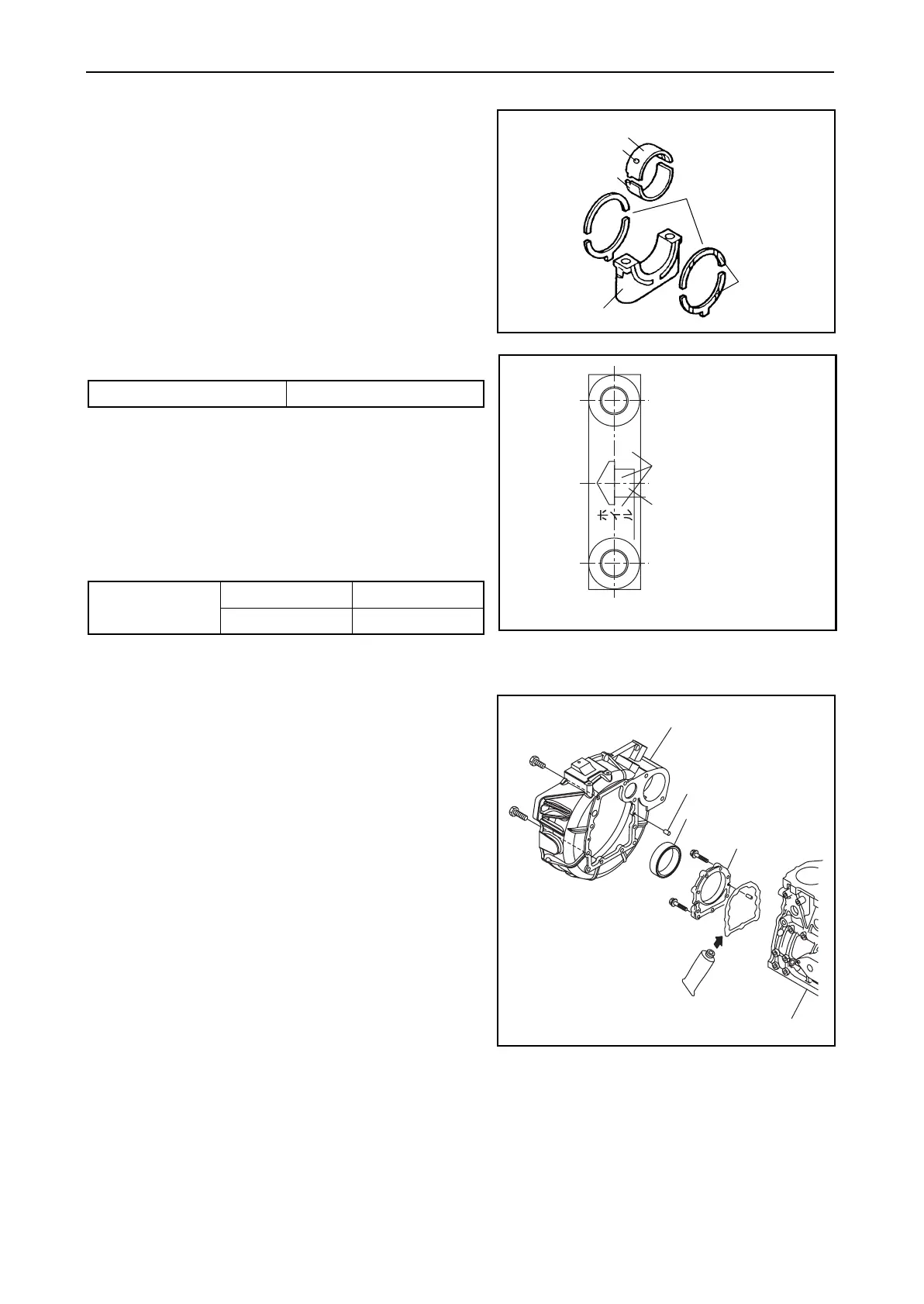 ホイル