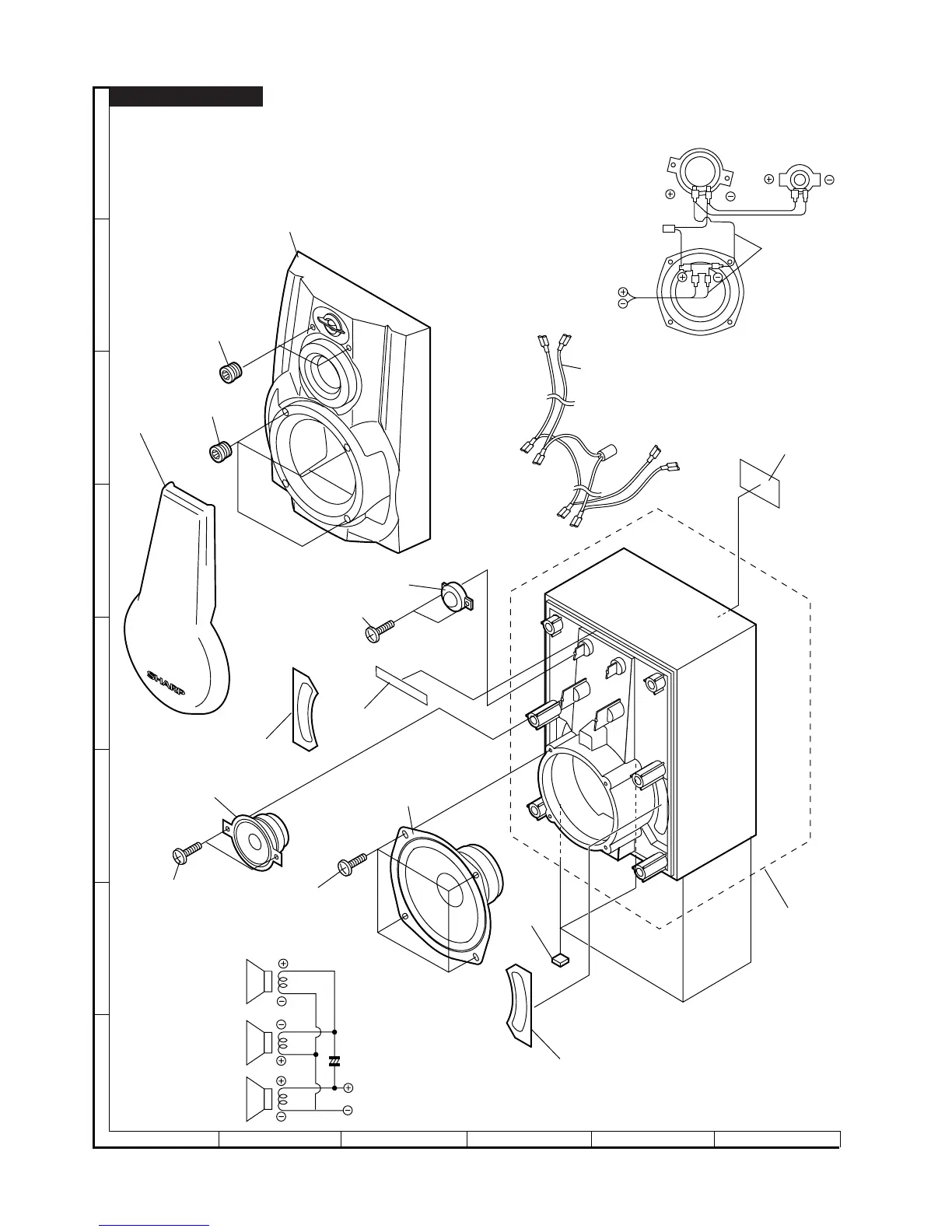 SHARP