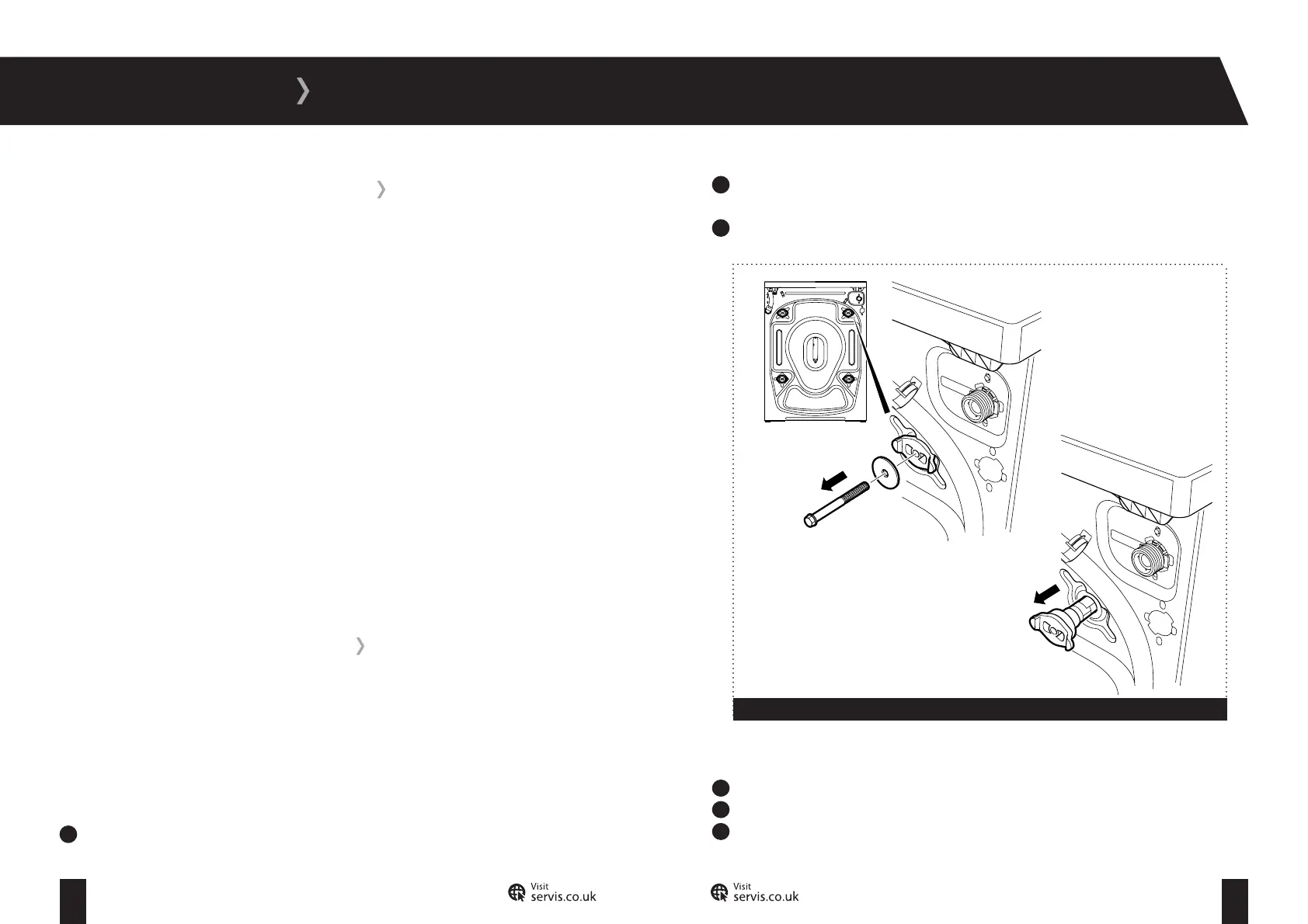 Visit
servis.co.uk

Visit
servis.co.uk