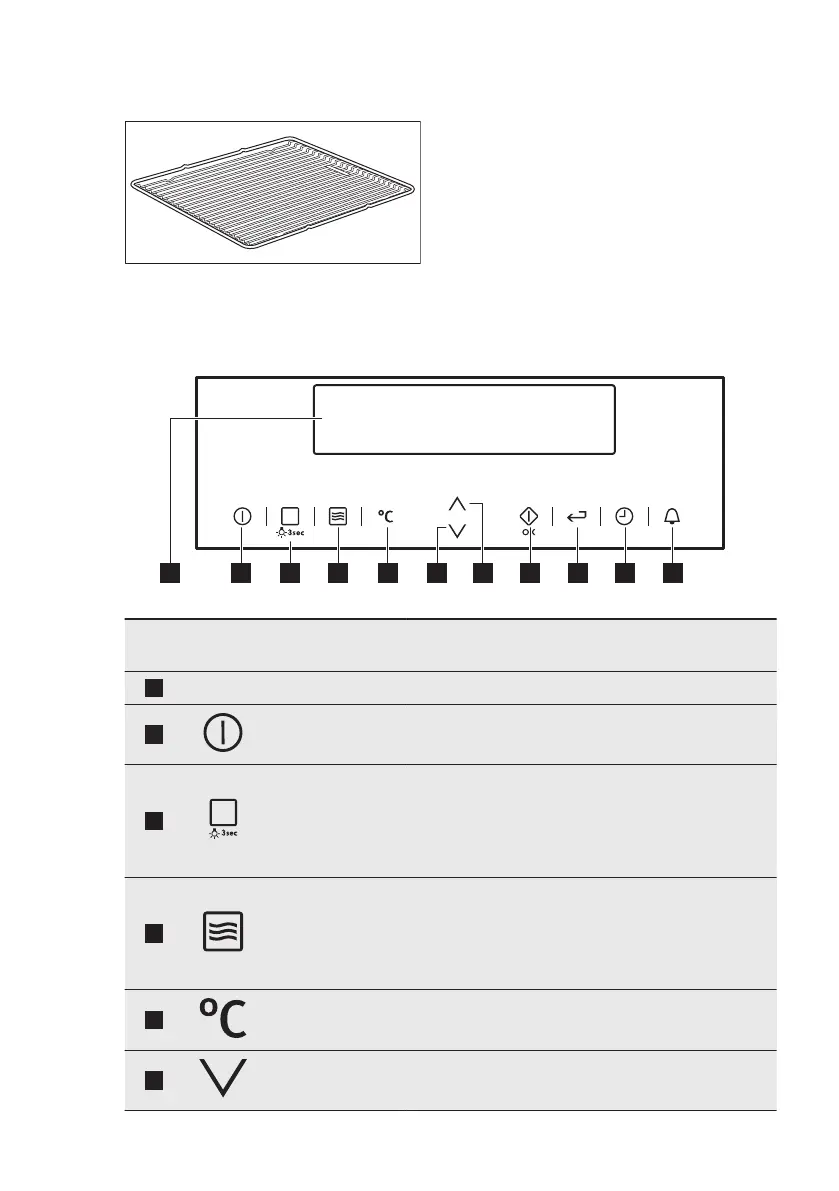 3sec

°C

OK

3sec

°C