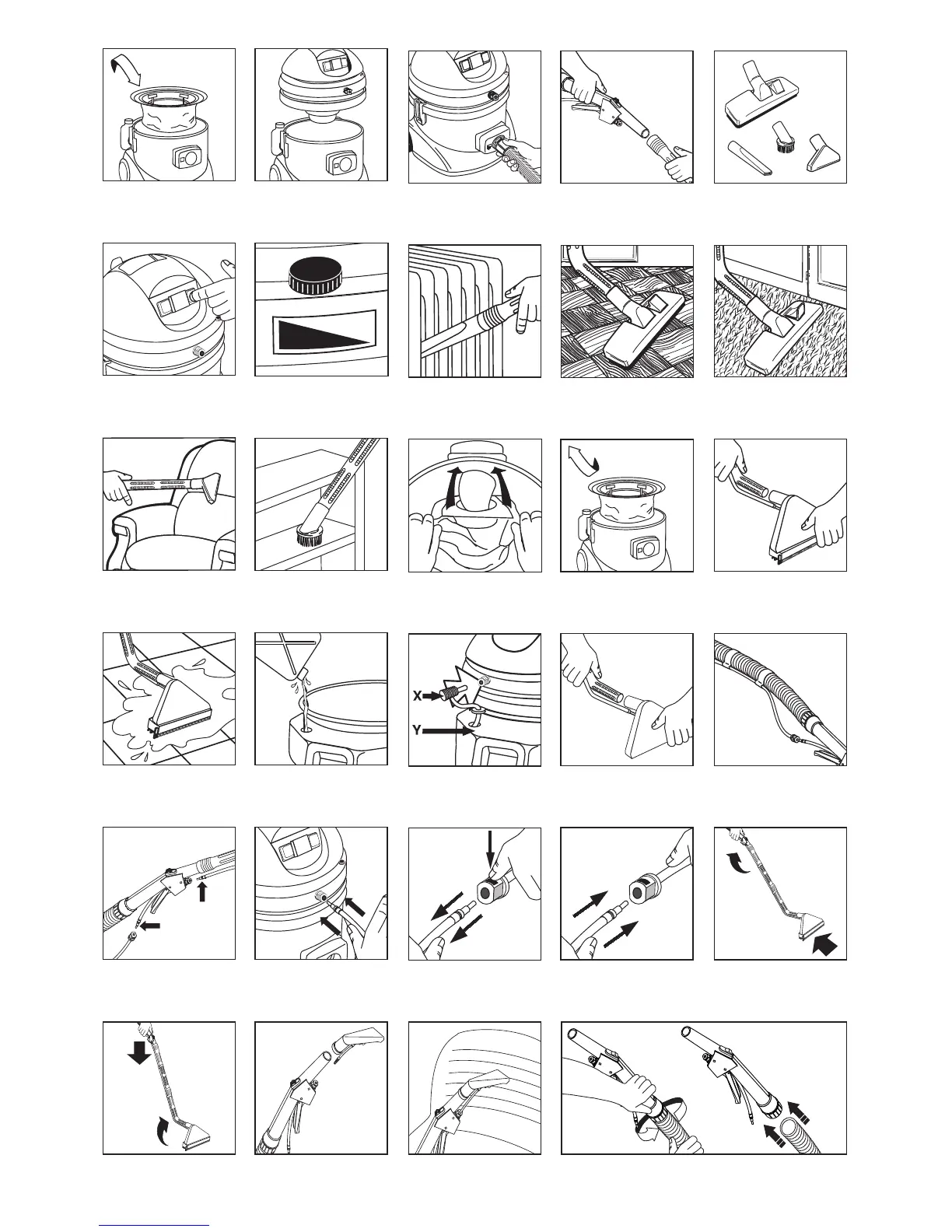 X
Y