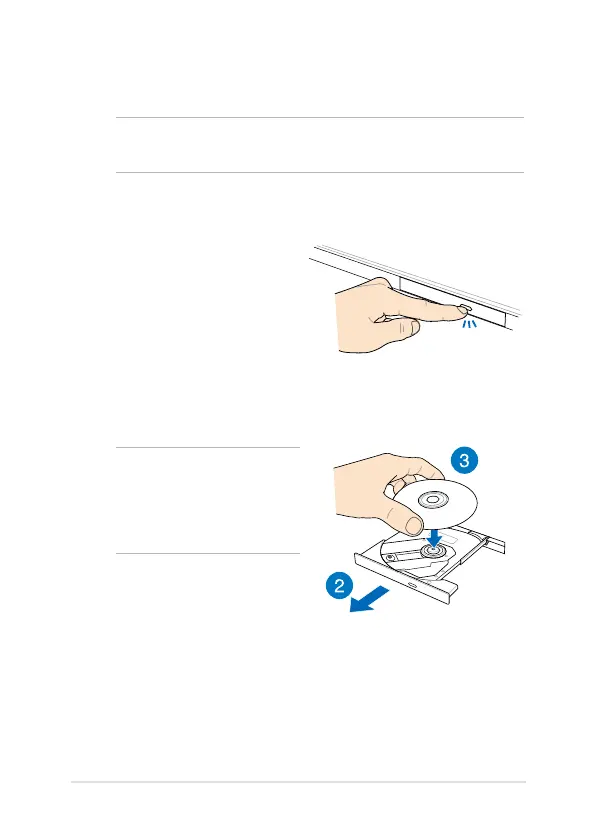 3

2