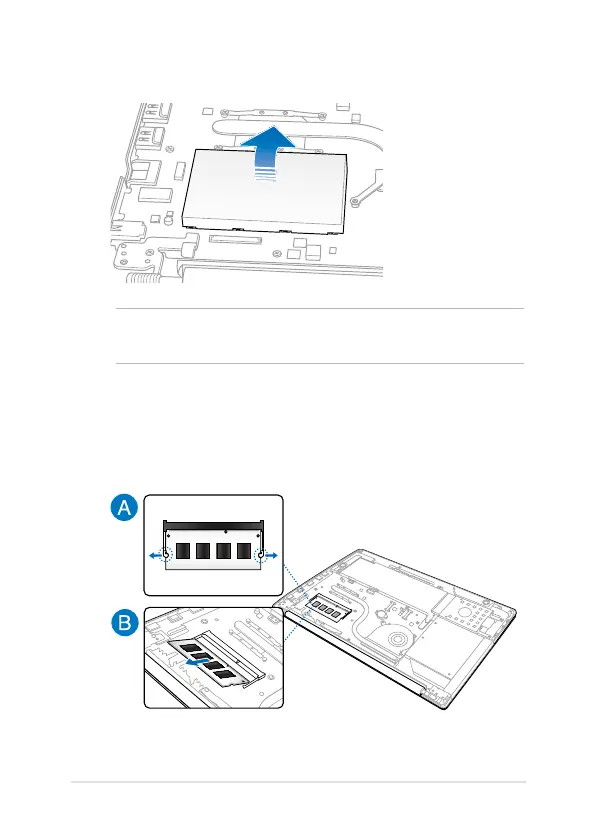 A

B