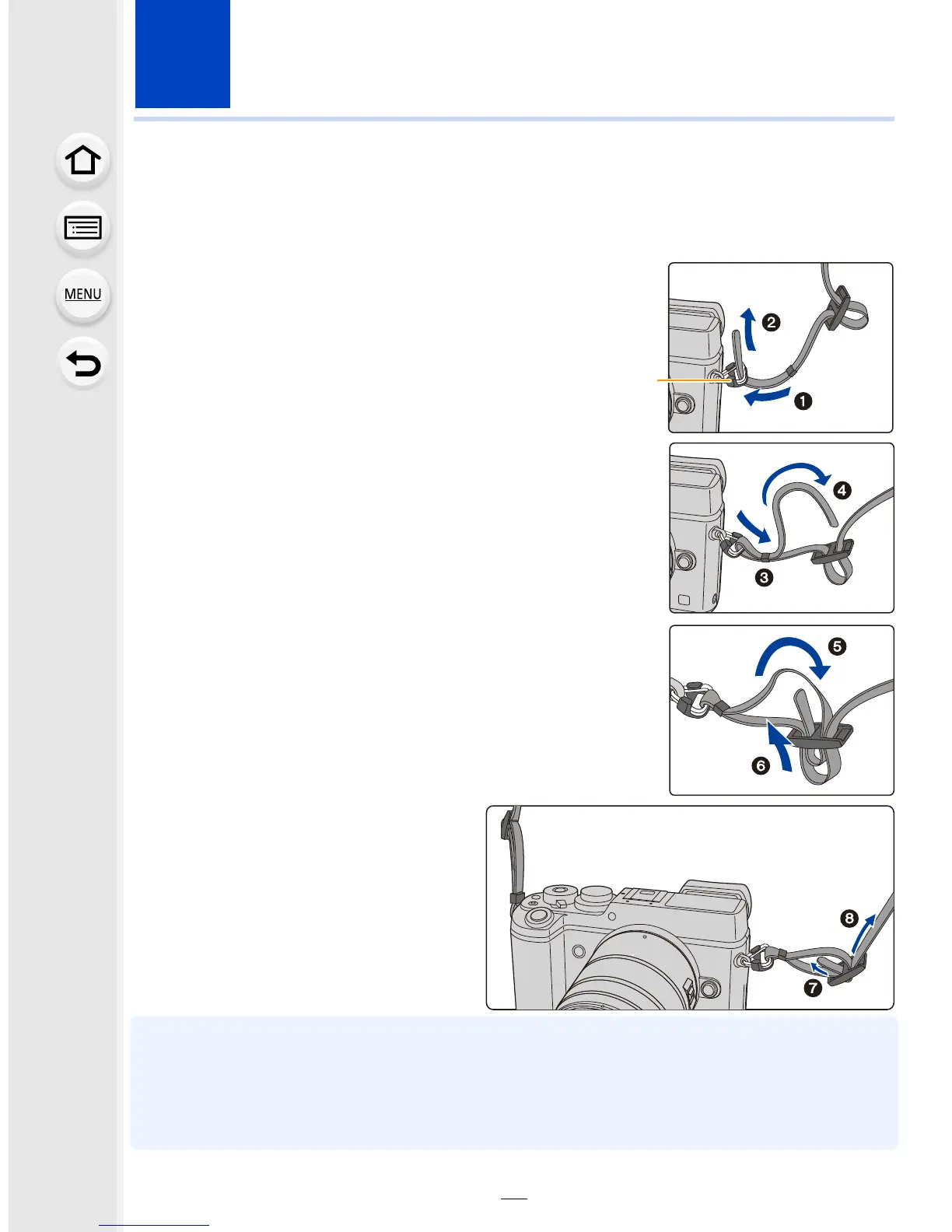 MENU

❷
❶
❹
❸
❺
❻
❽
❼