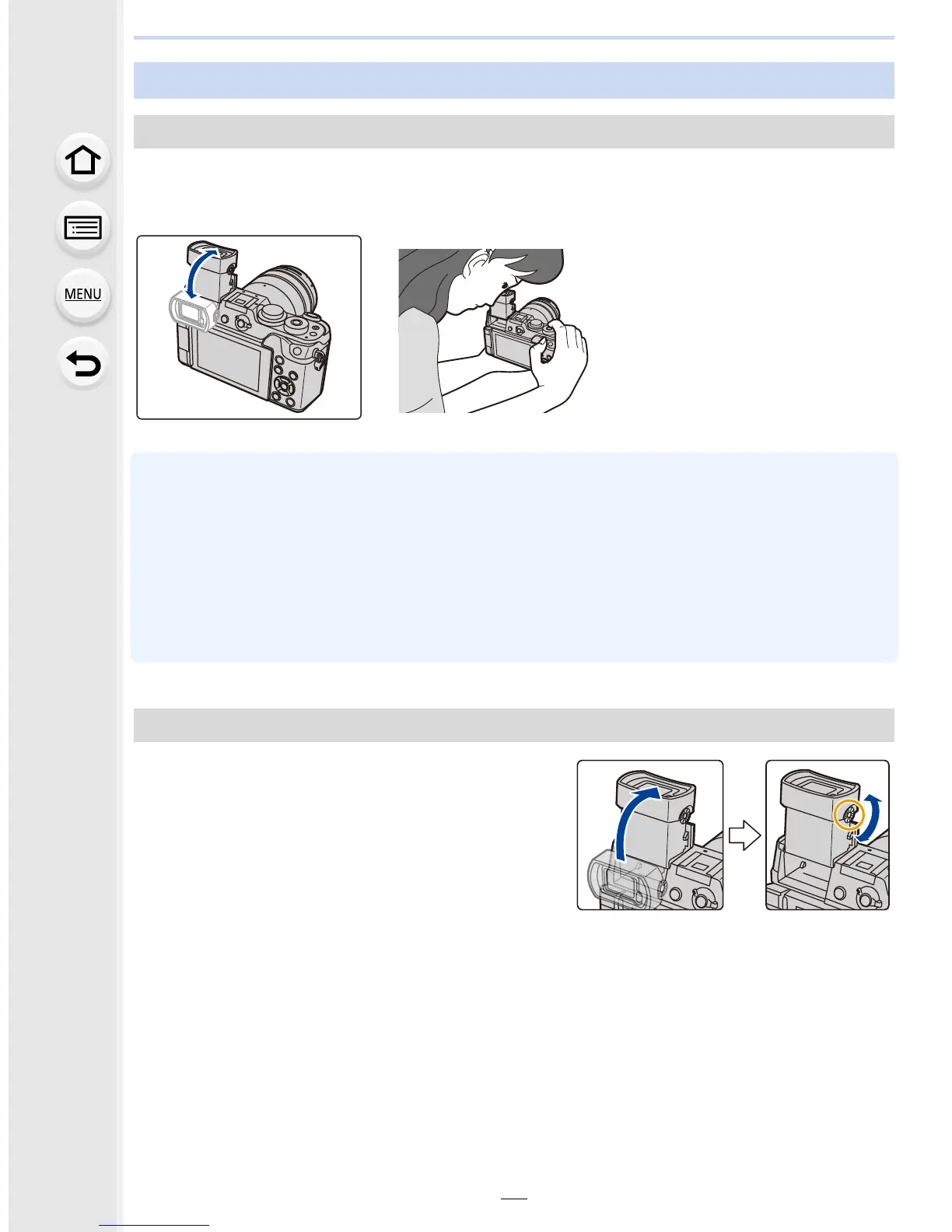 MENU