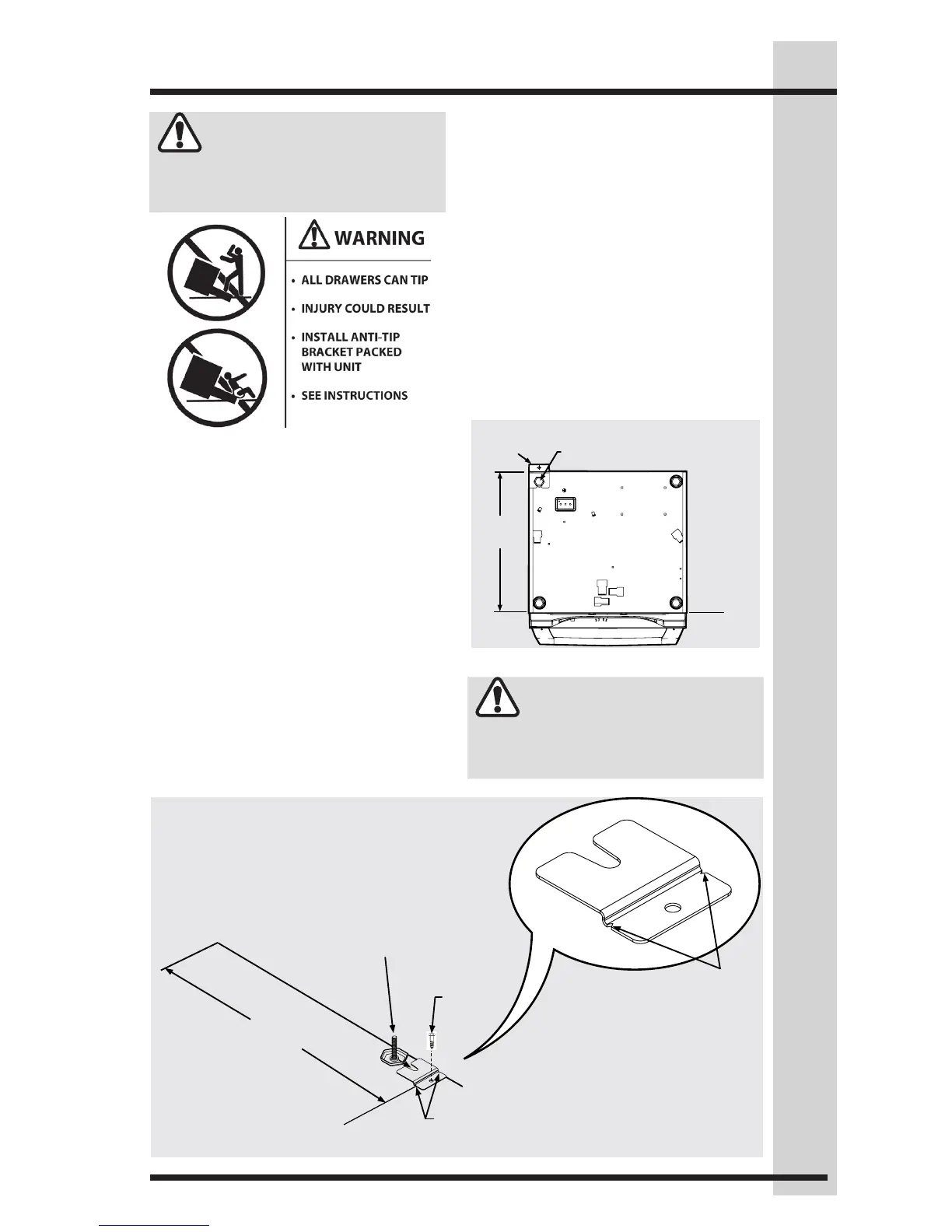 WARNING

• ALL DRAWERS CAN TIP

• INJURY COULD RESULT

• INSTALL ANTI-TIP BRACKET PACKED WITH UNIT

• SEE INSTRUCTIONS