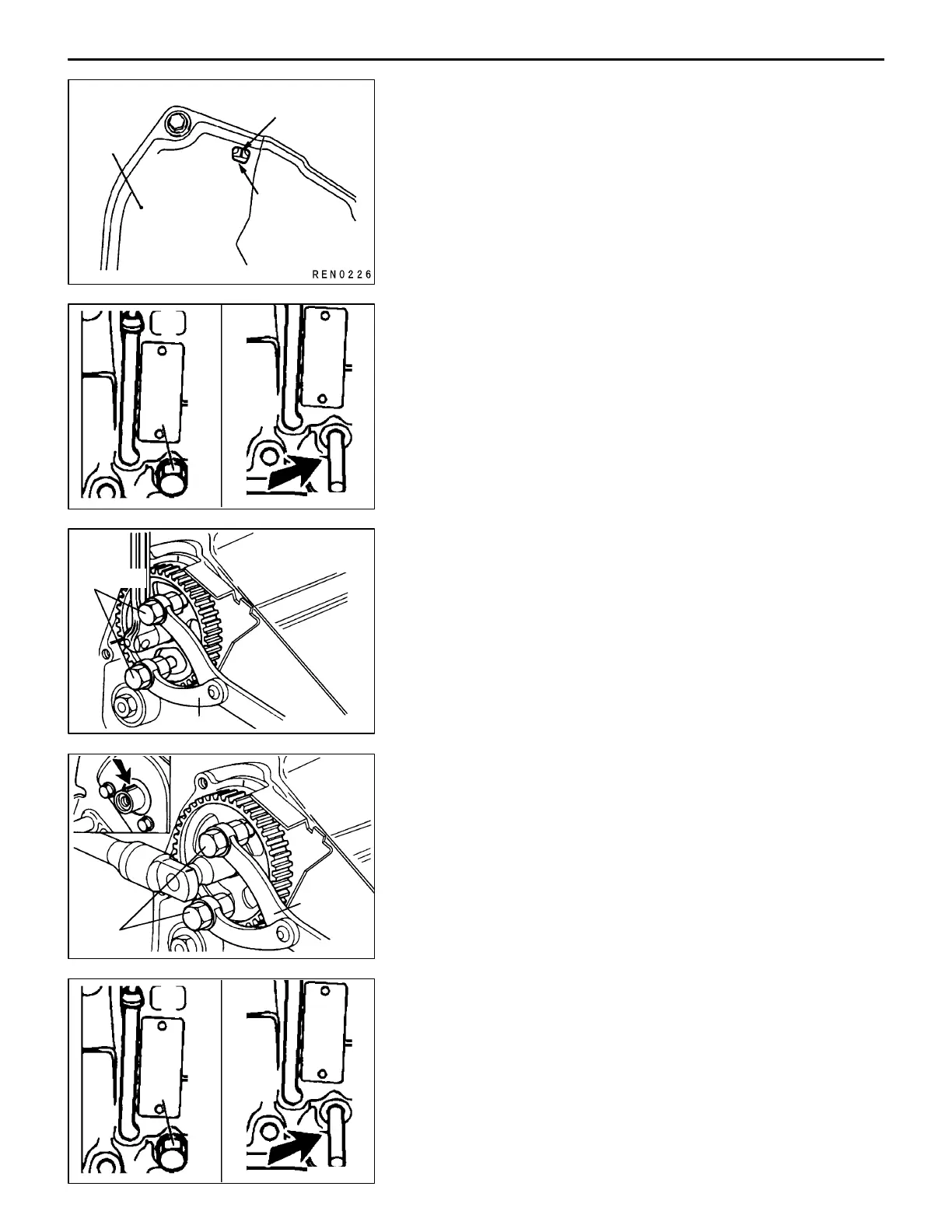 REN0226