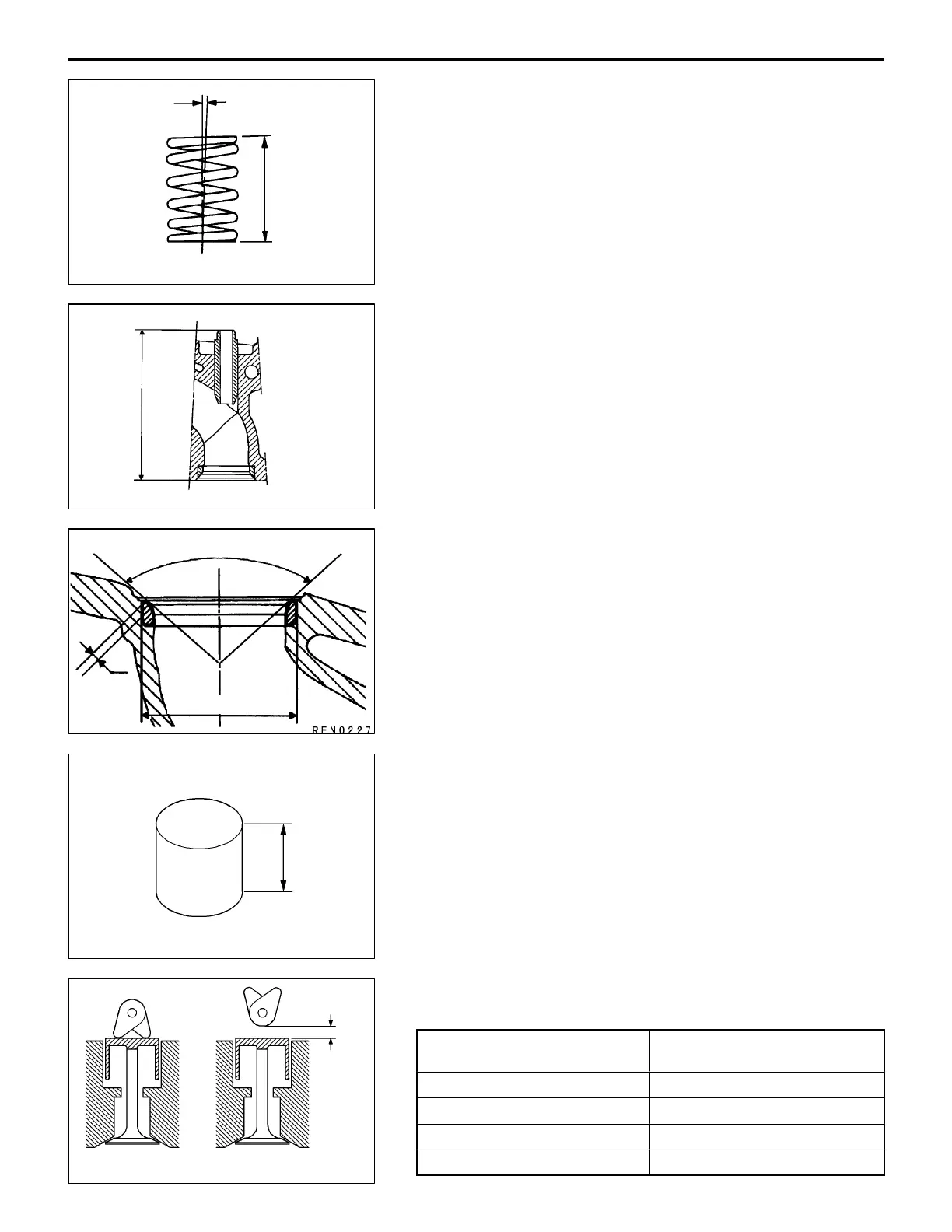 REN0227